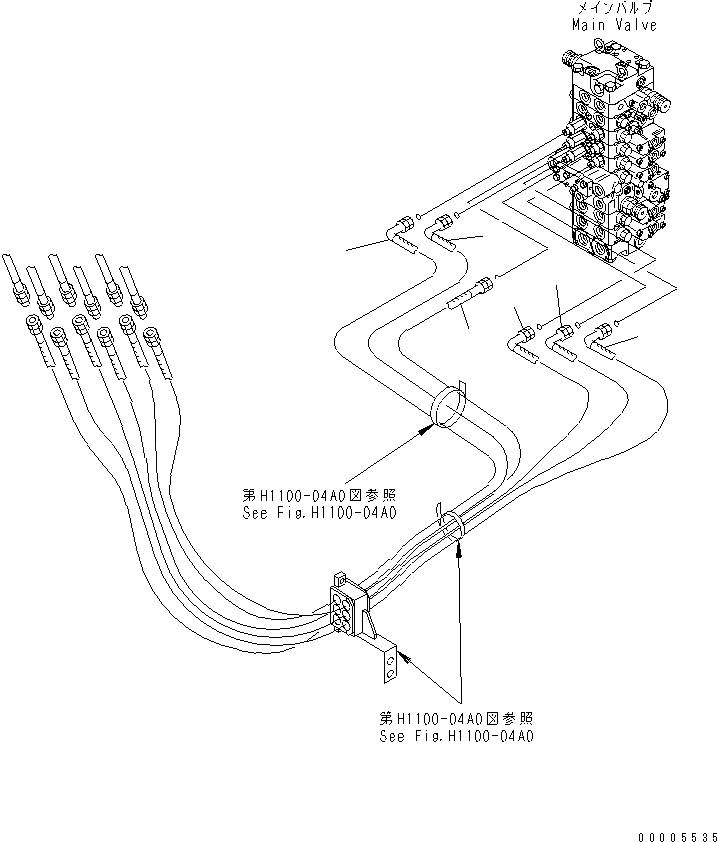 メインバルブ
Main Valve

第H1100-04A0図参照
See Fig.H1100-04A0

第H1100-04A0図参照
See Fig.H1100-04A0

00005535