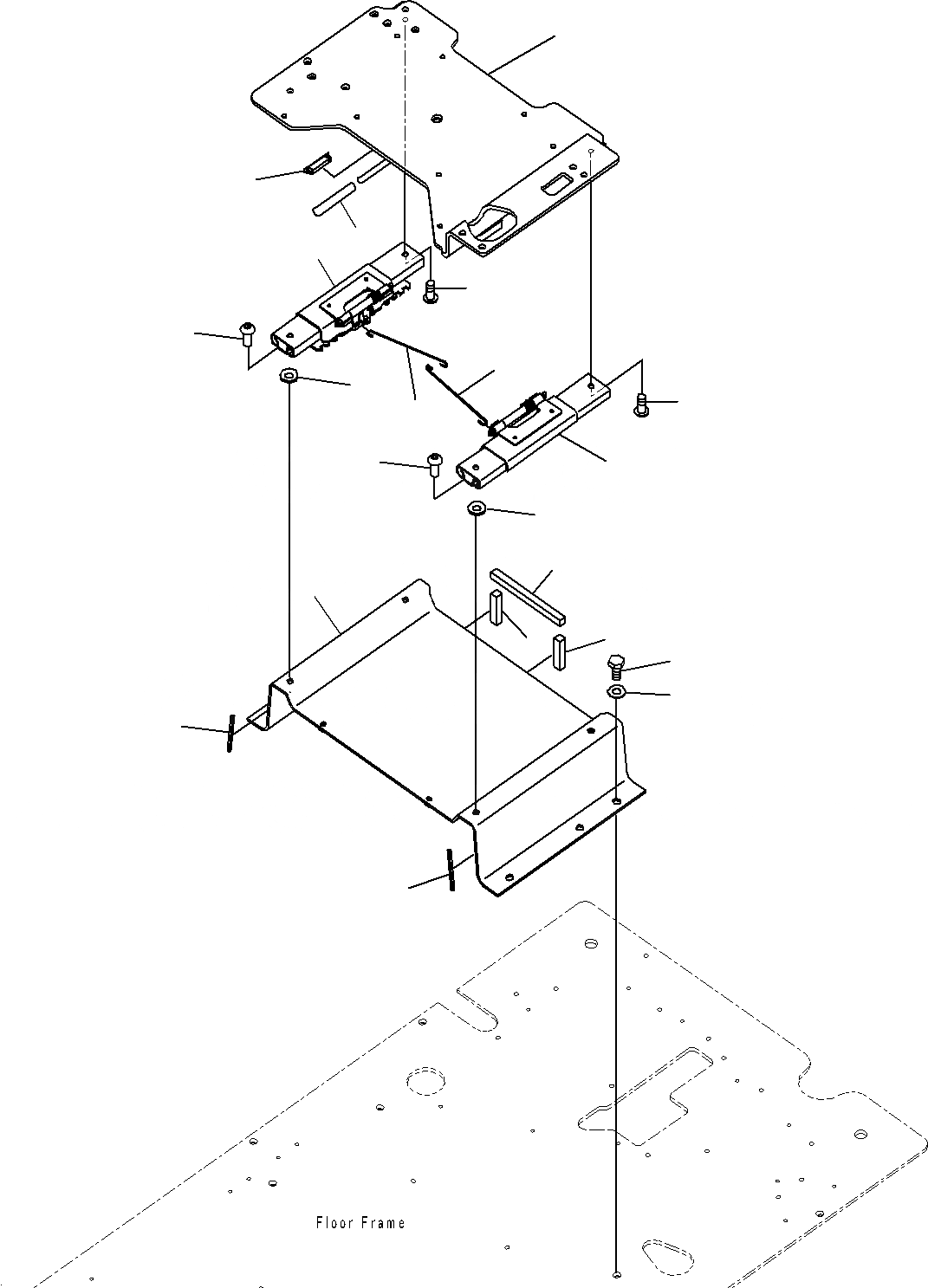 Floor Frame