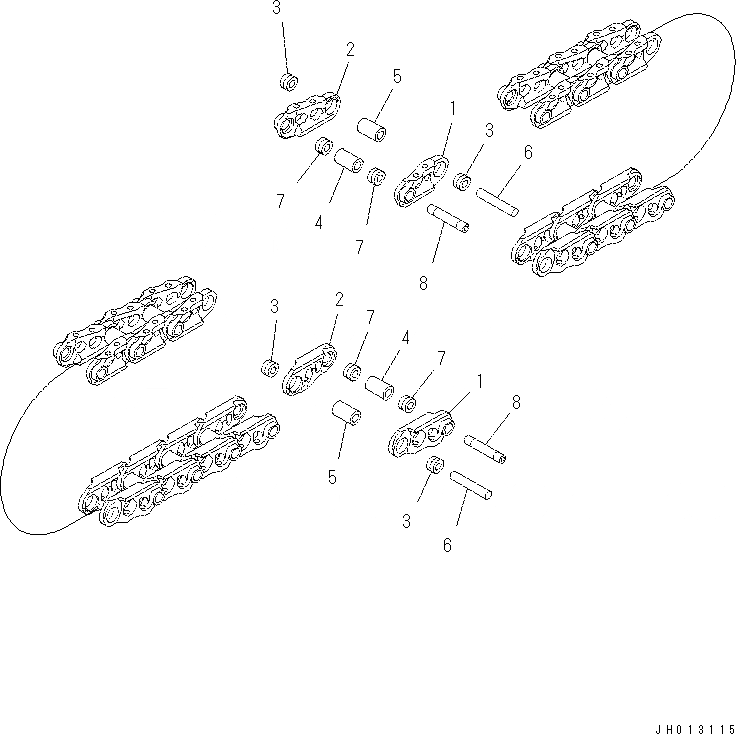 3
2
5
1
3
6
7
4
7
8
3
2
7
4
7
1
8
5
3
6
JH013115