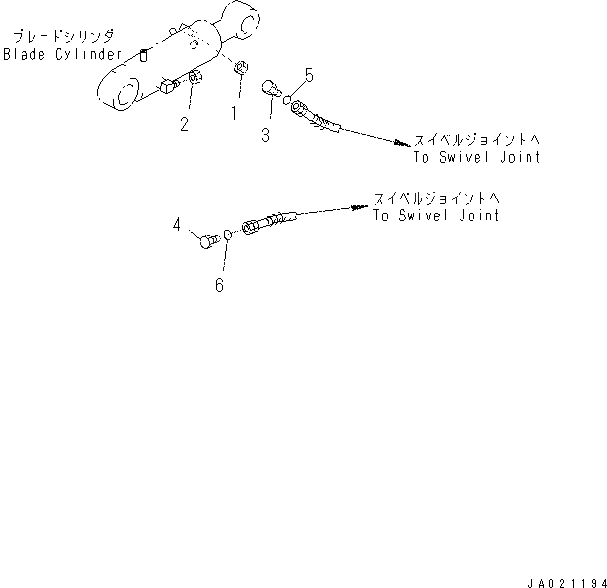 ブレードシリンダ
Blade Cylinder

5

2 1 3

スイベルジョイントへ
To Swivel Joint

スイベルジョイントへ
To Swivel Joint

4

6

JA021194