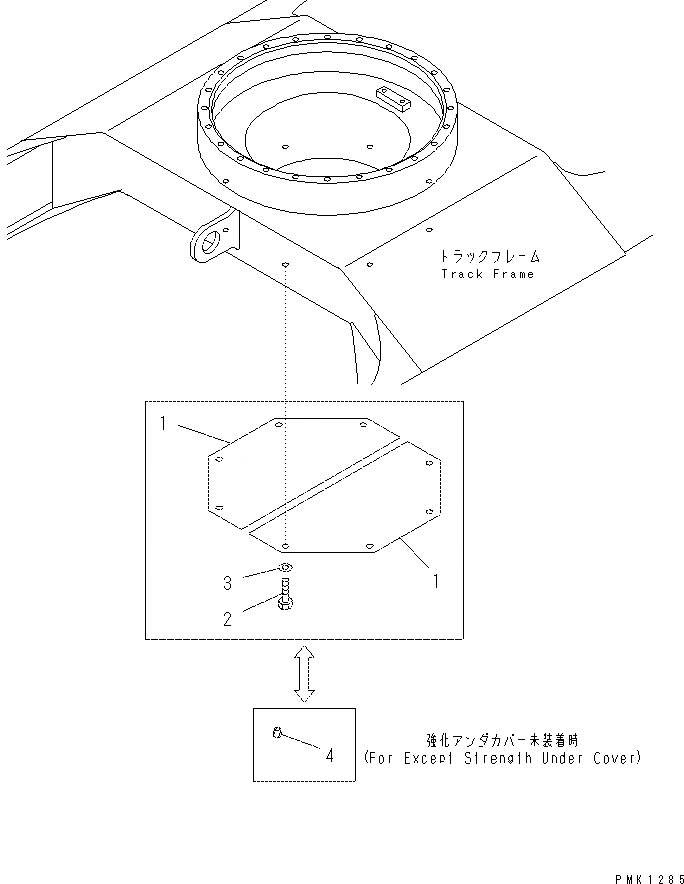 トラックフレーム
Track Frame

1

1

3

2

4

強化アンダカバー未装着時
(For Except Strength Under Cover)

PMK1285