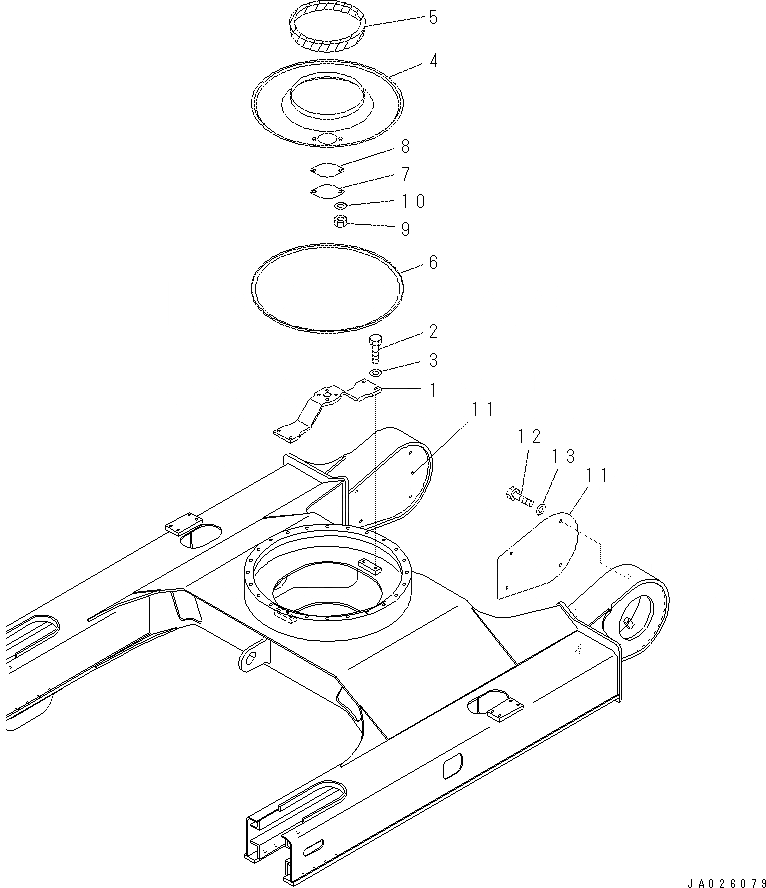 5
4
8
7
10
9
6
2
3
1
11
12
13
11
JA026079