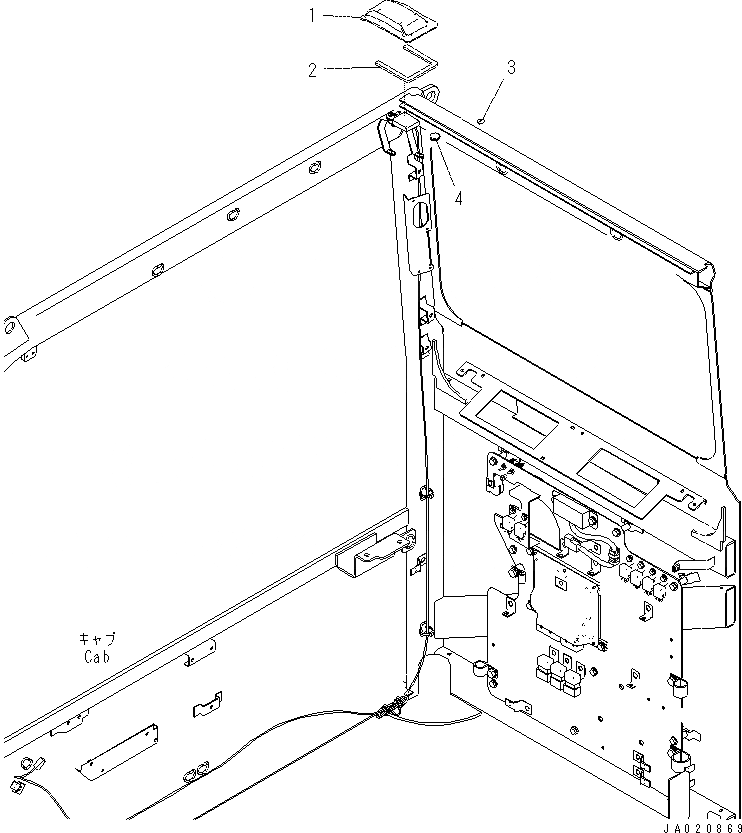 1
2
3
4
キャブ
Cab
JA020869