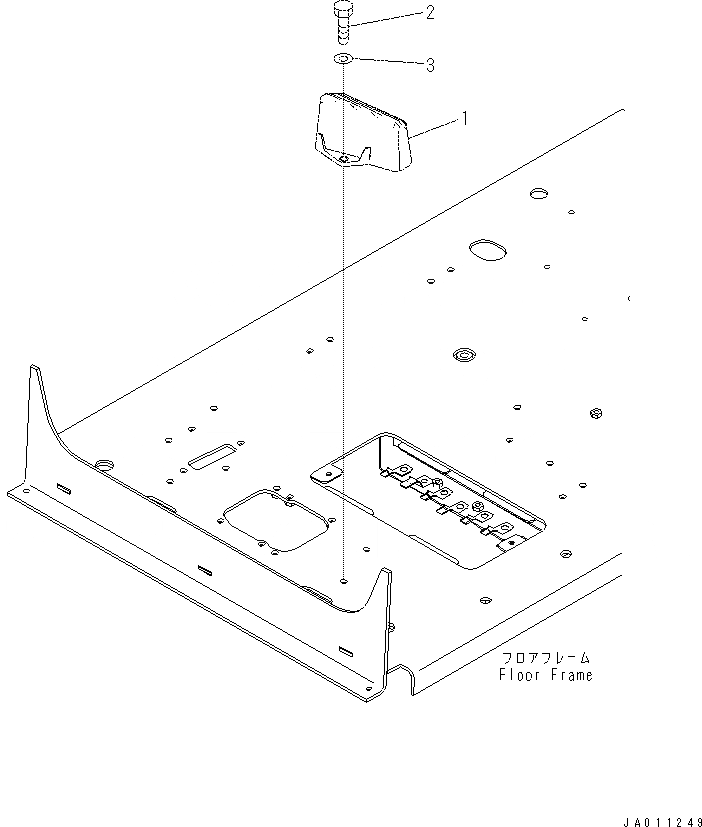 2
3
1
フロアフレーム
Floor Frame
JA011249