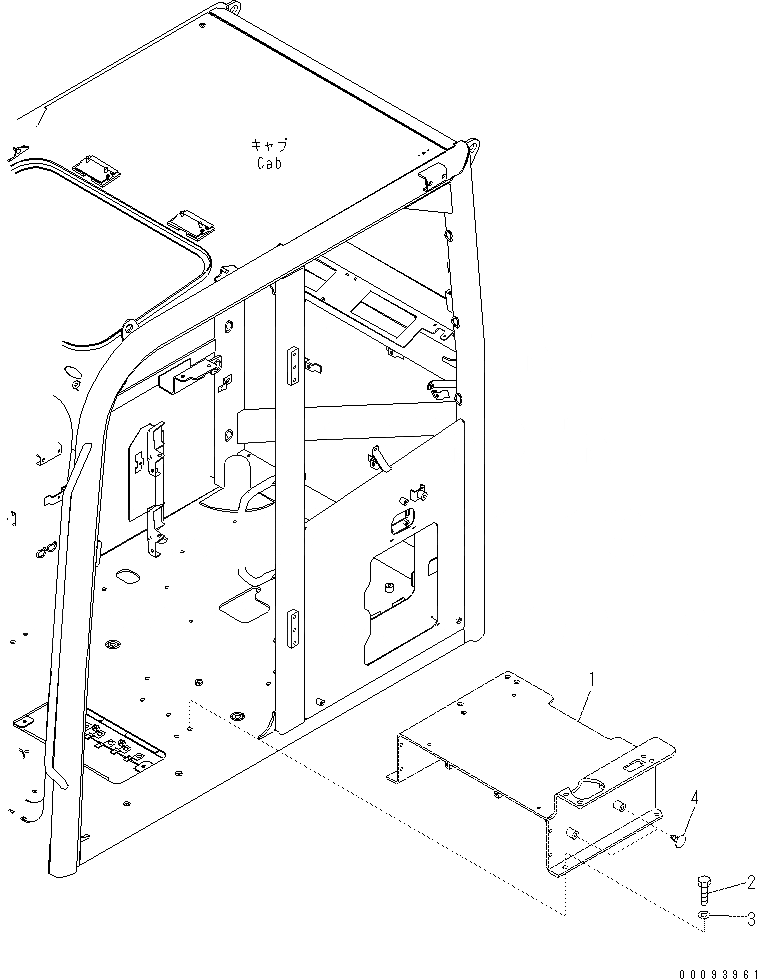 キャブ
Cab

1

4

2

3

00093961