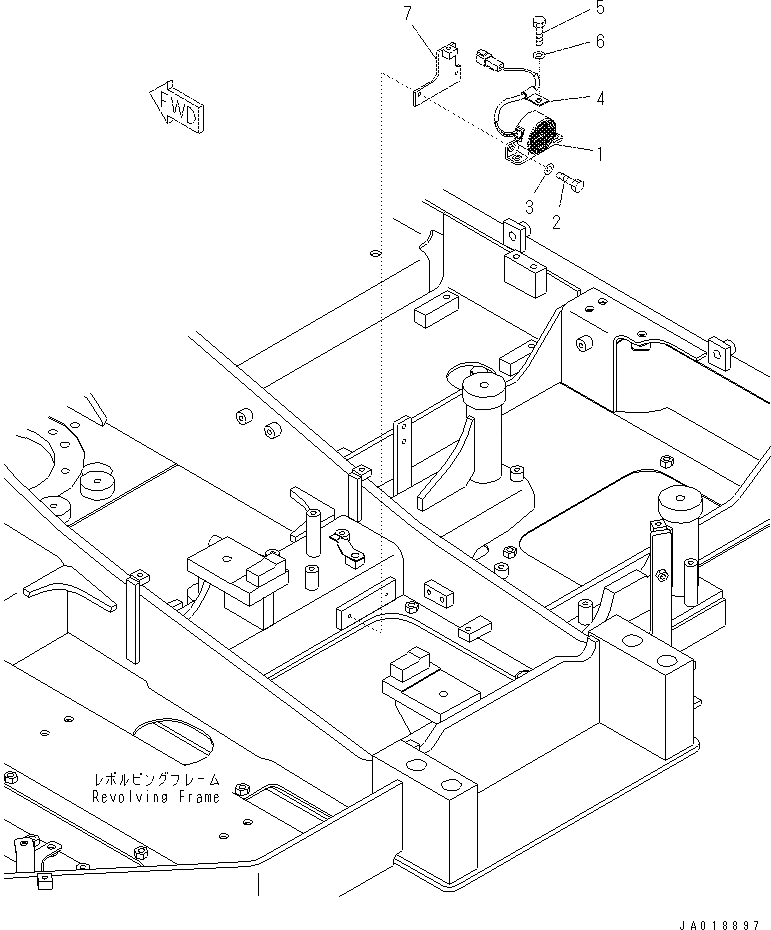 7
5
6
FWD
4
1
3
2
レボルビングフレーム
Revolving Frame
JA018897