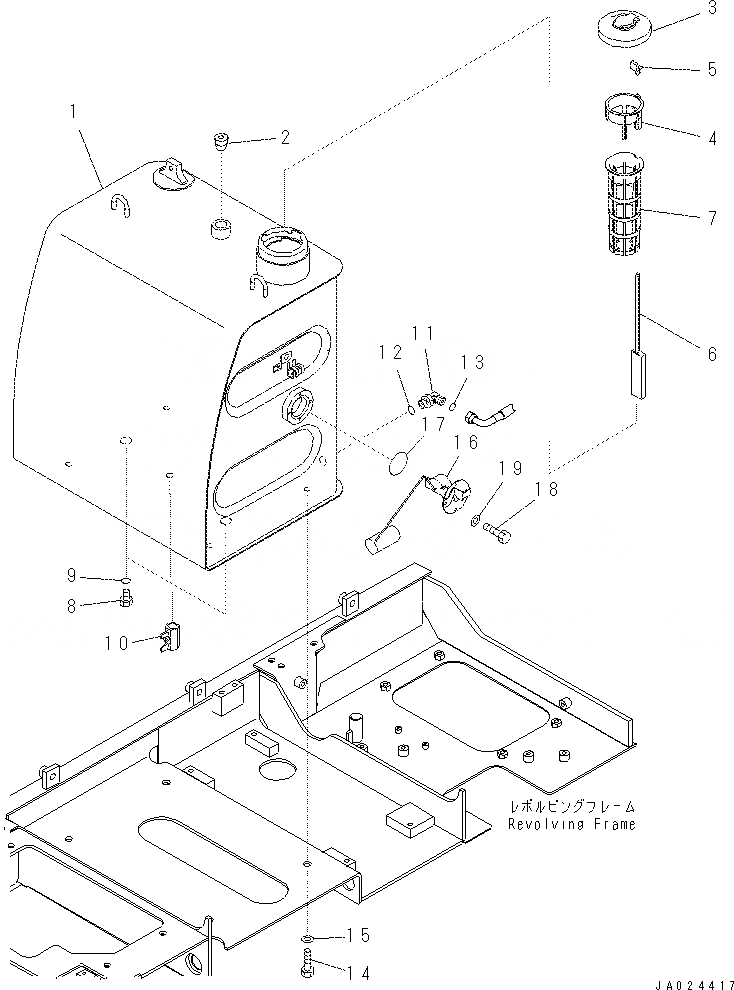 3
5
1
2
4
7
6
11
12
13
17
16
19
18
9
8
10
レボルビングフレーム
Revolving Frame
15
14
JA024417