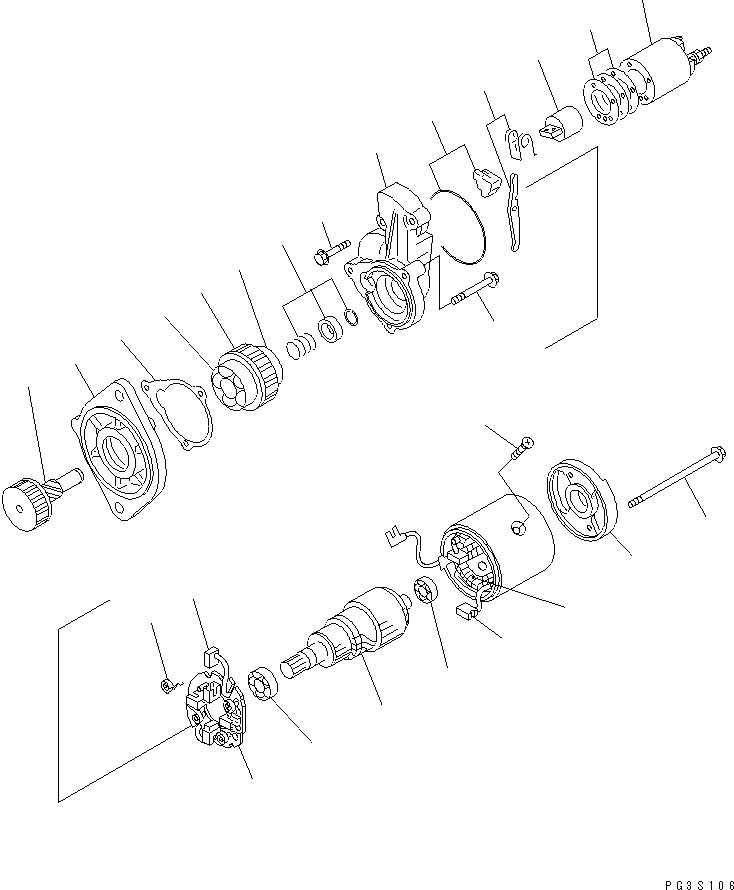 PG3S106