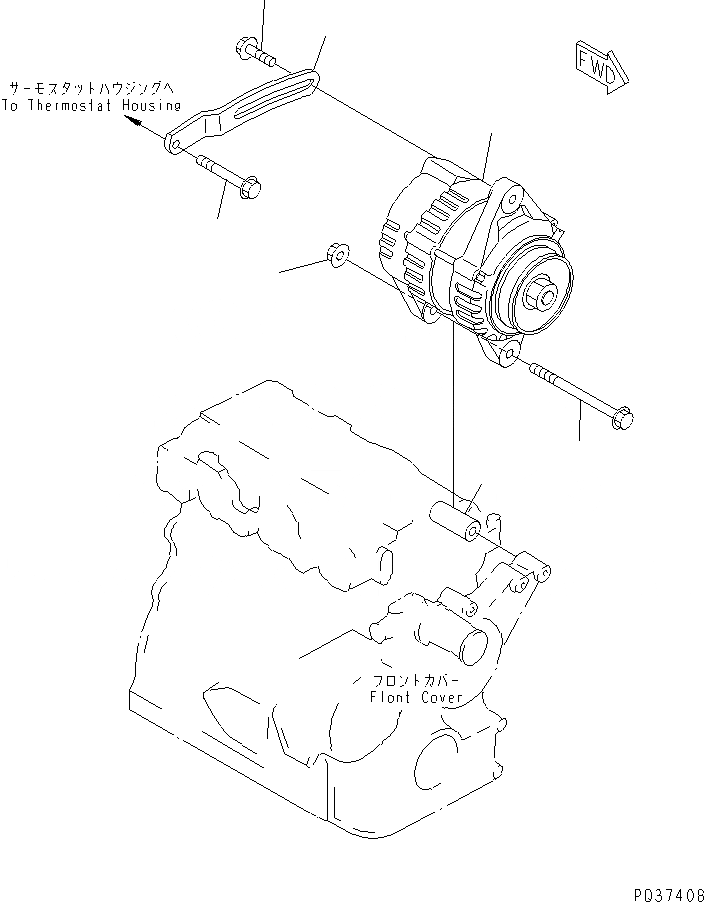 サーモスタットハウジングへ
To Thermostat Housing

FWD

フロントカバー
Flont Cover

P037408