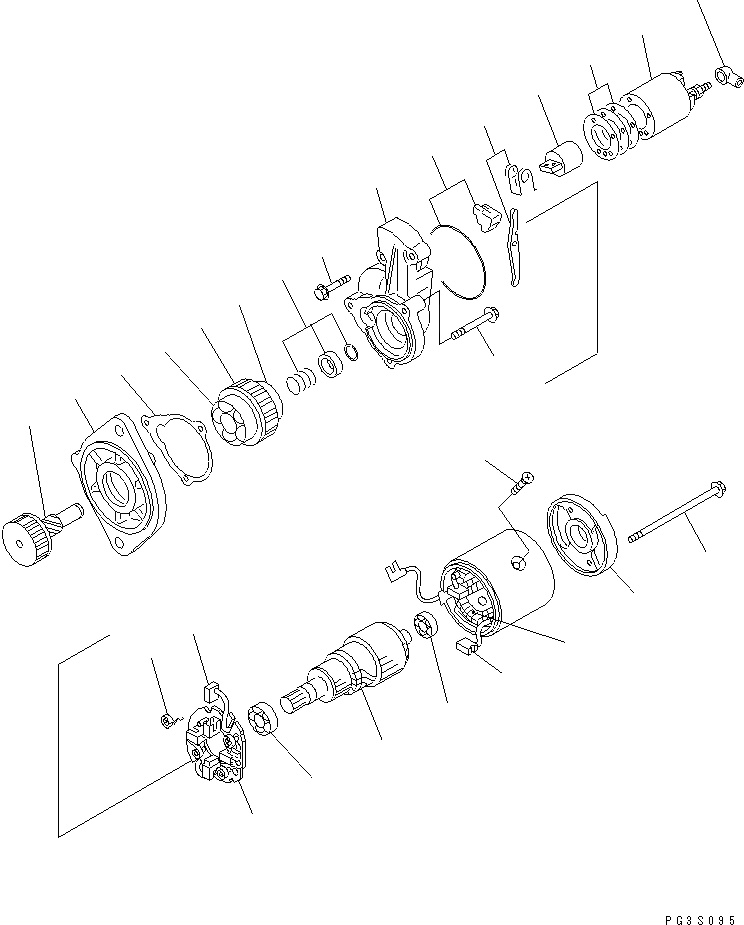 PG3S095