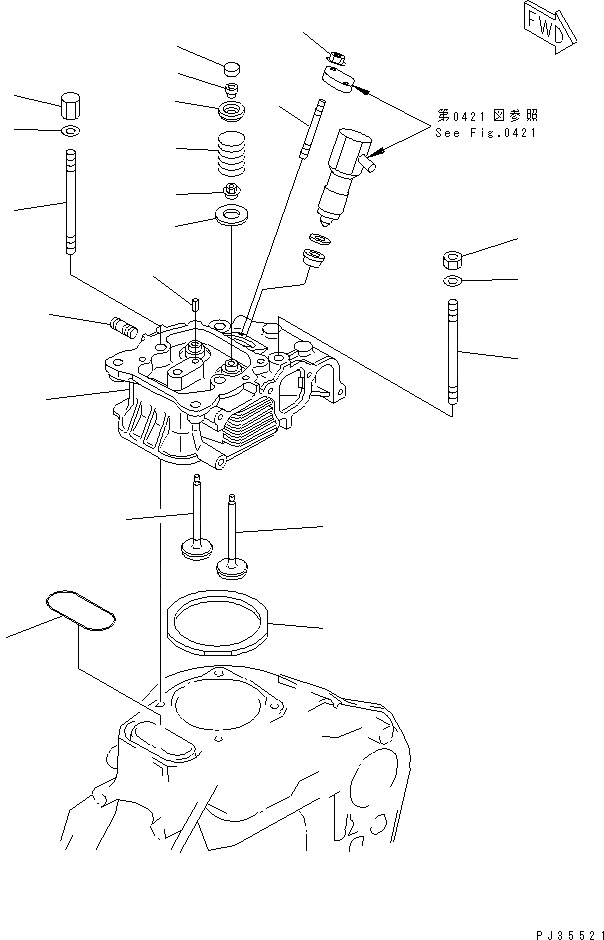 FWD

第0421図参照
See Fig.0421

PJ35521