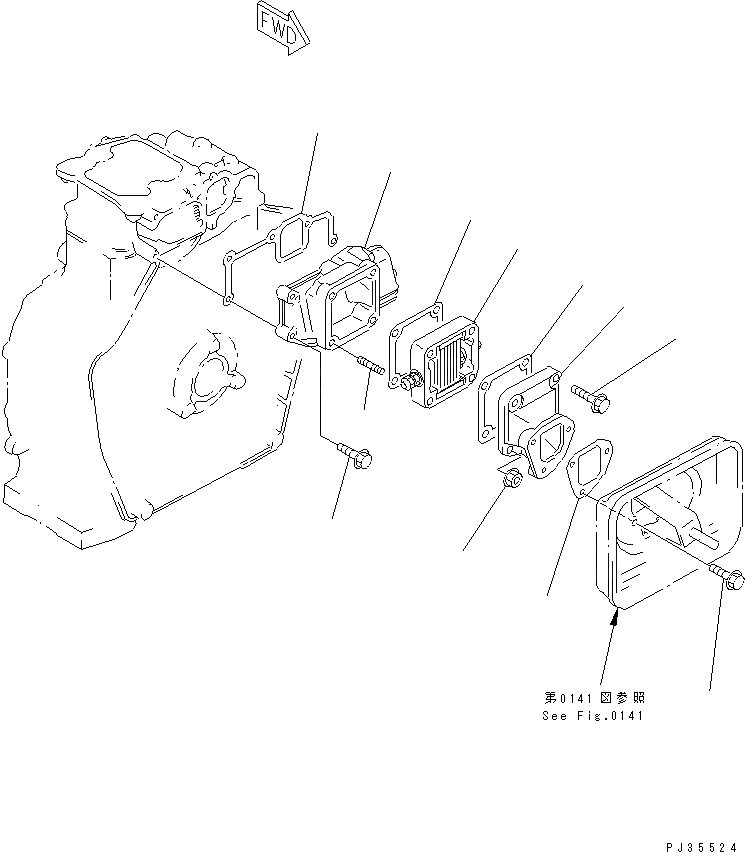 FWD

第0141図参照
See Fig.0141

PJ35524