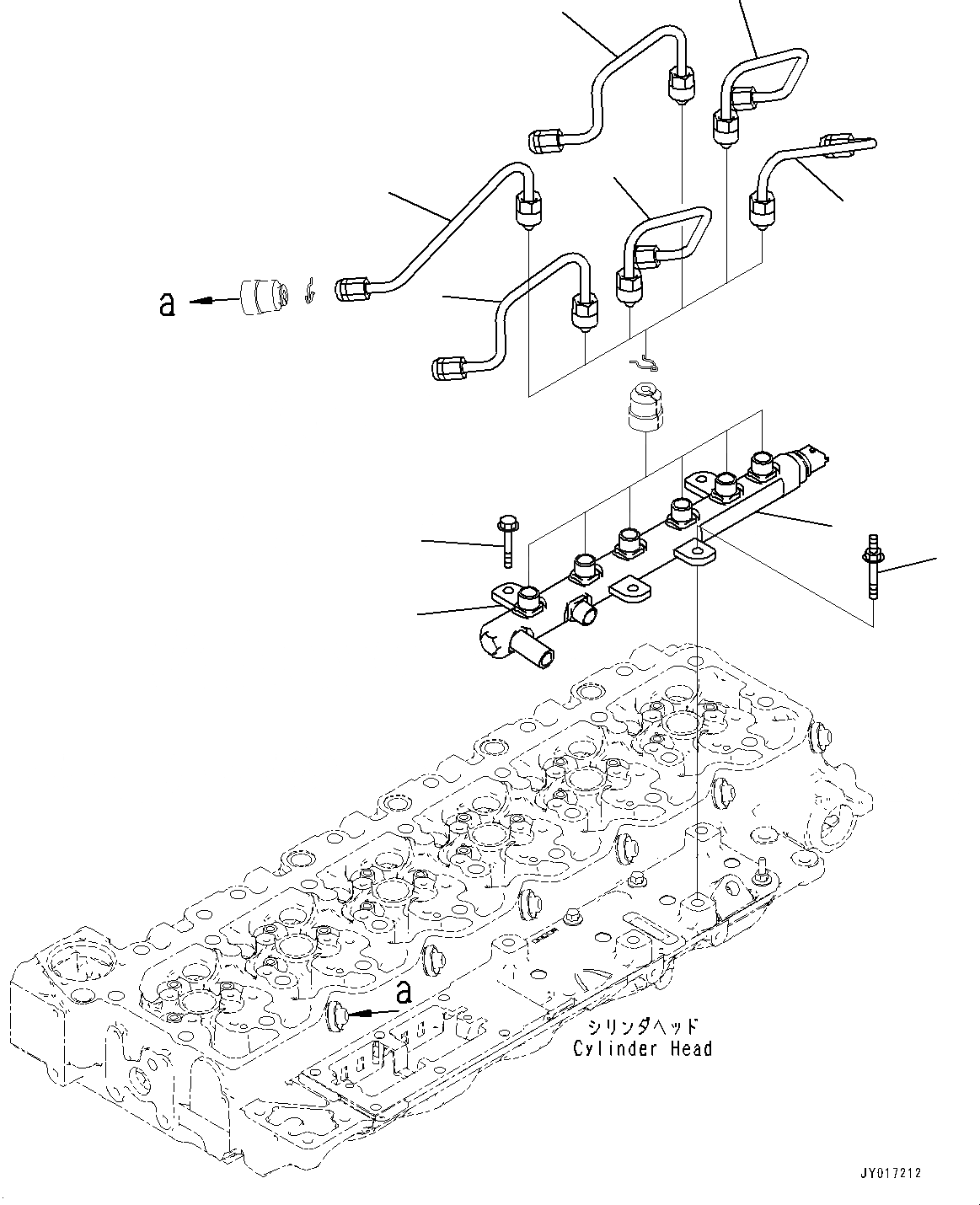 a

a

シリンダヘッド
Cylinder Head

JY017212