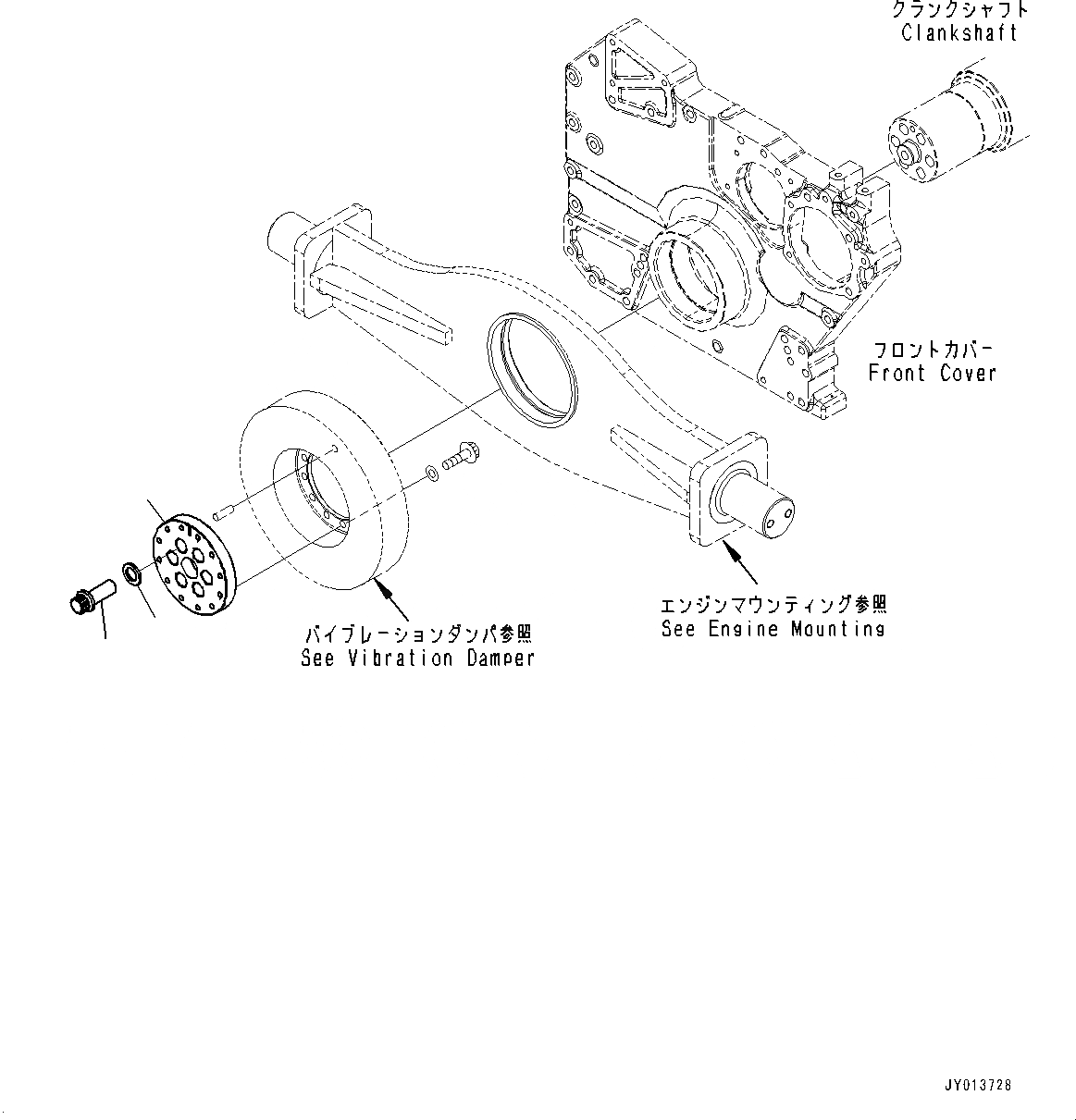 クランクシャフト
Clankshaft

フロントカバー
Front Cover

エンジンマウンティング参照
See Engine Mounting

バイブレーションダンパ参照
See Vibration Damper

JY013728