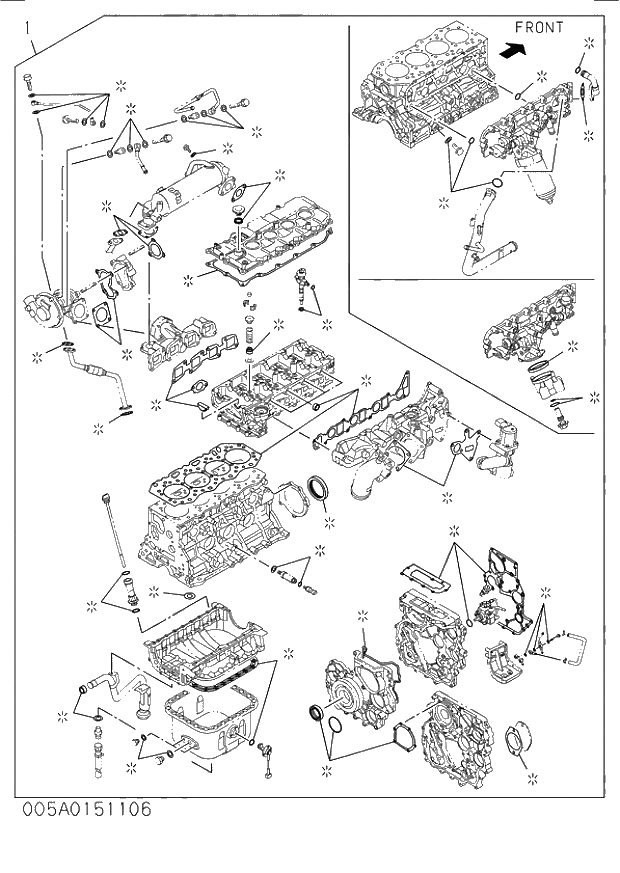 1

FRONT

005A0151106