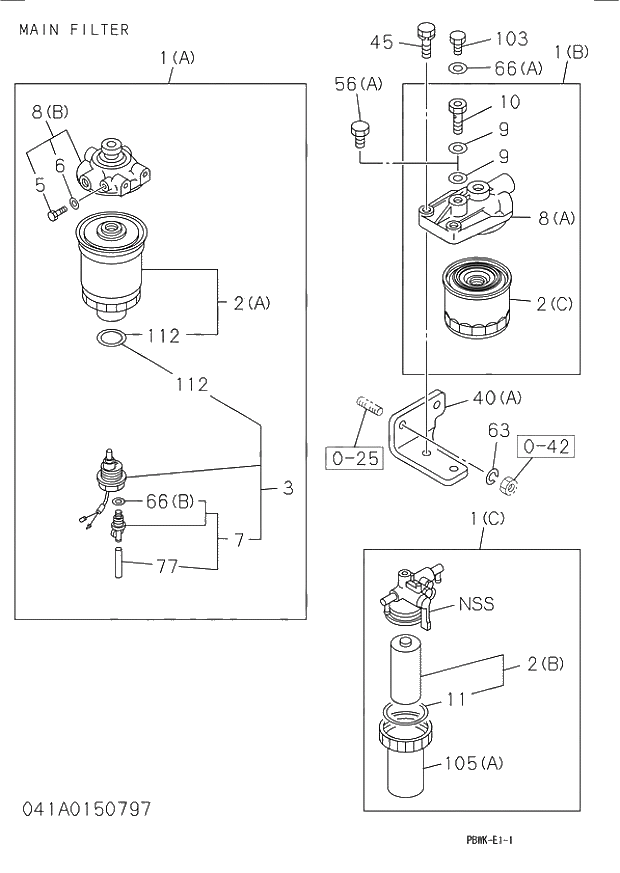 MAIN FILTER

1(A)

8(B)
6
5
2(A)
112
112
3
66(B)
7
77

45
103
66(A)
1(B)
56(A)
10
9
9
8(A)
2(C)
40(A)
63
0-25
0-42

1(C)
NSS
2(B)
11
105(A)

041A0150797

PBWK-E1-1