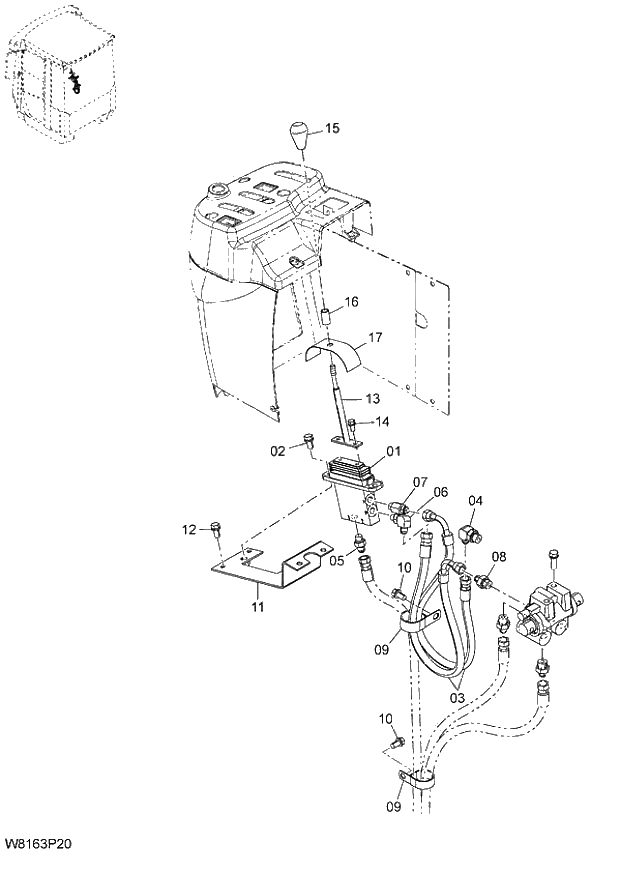 15
16
17
13
14
02
01
07
06
04
12
05
10
08
11
09
03
10
09
W8163P20