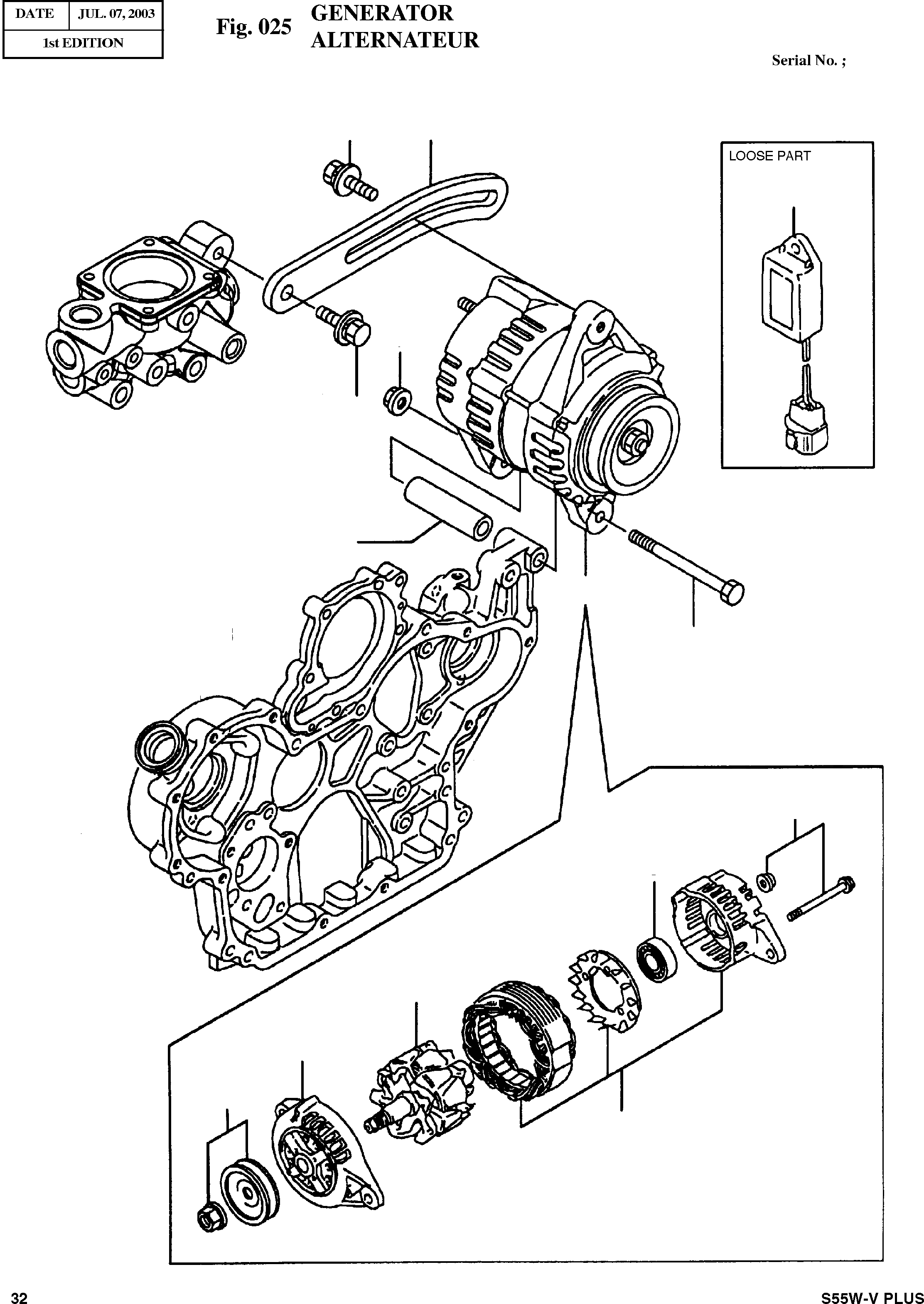 | DATE | JUL. 07, 2003 |
|---|---|
| 1st EDITION | |

Fig. 025 GENERATOR
ALTERNATEUR

Serial No. ;

LOOSE PART

32

S55W-V PLUS