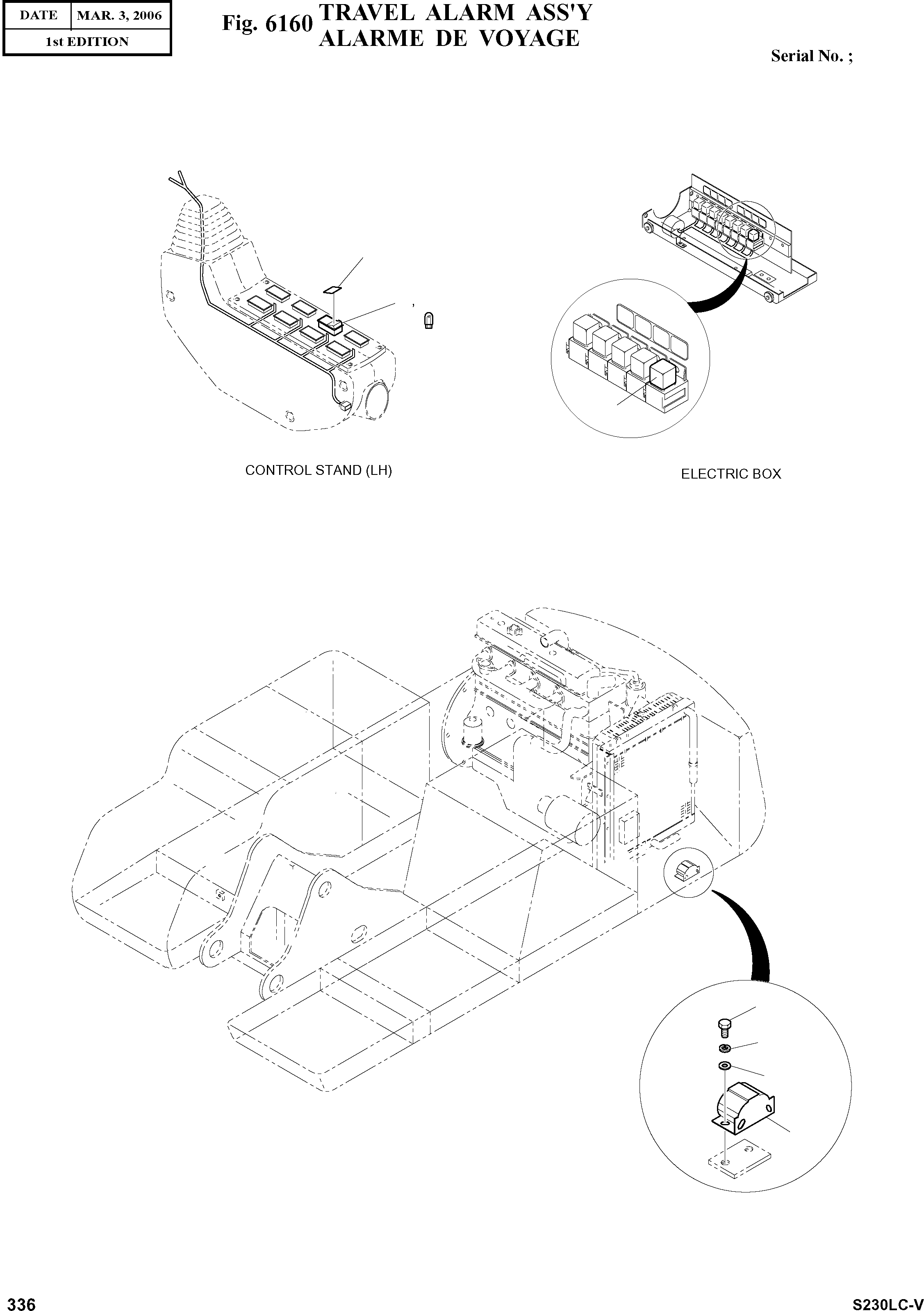 | DATE | MAR. 3, 2006 |
|---|---|
| 1st EDITION | |

Fig. 6160 TRAVEL ALARM ASS'Y
ALARME DE VOYAGE

Serial No. ;

CONTROL STAND (LH)

ELECTRIC BOX

336

S230LC-V