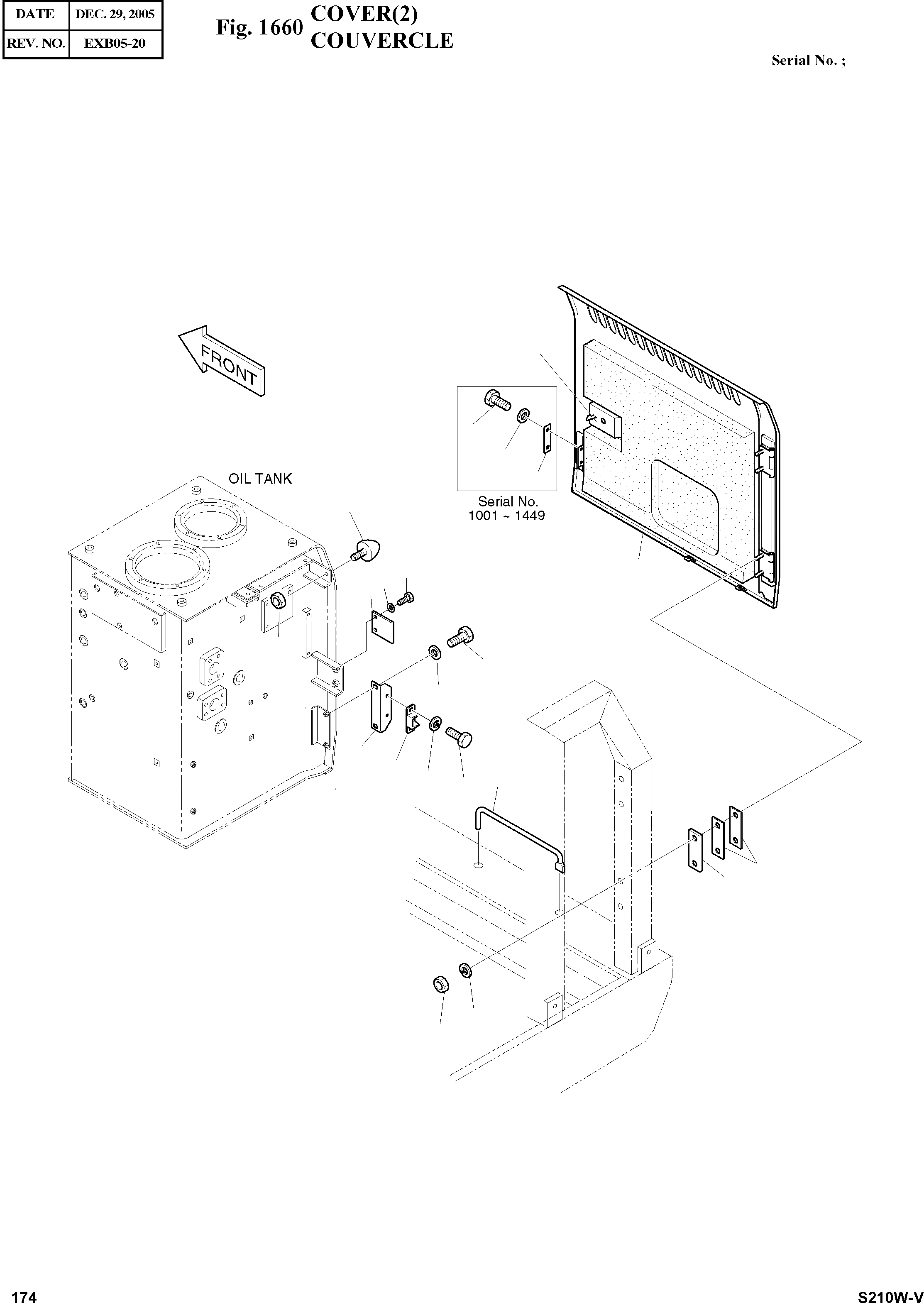 | DATE | DEC. 29, 2005 |
|---|---|
| REV. NO. | EXB05-20 |

Fig. 1660 COVER(2)
COUVERCLE

Serial No. ;

FRONT

OIL TANK

Serial No.
1001 ~ 1449

174

S210W-V