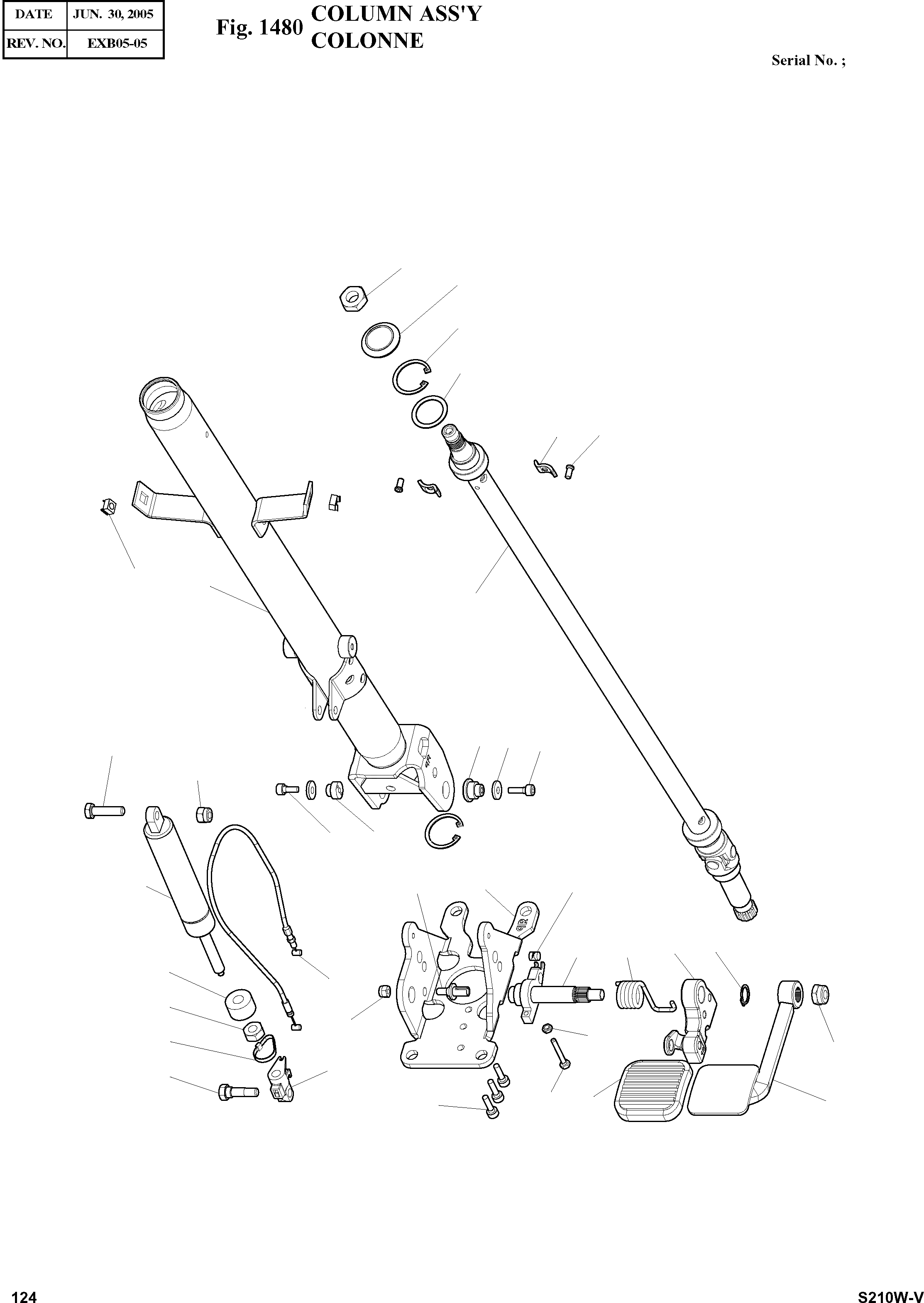 | DATE | JUN. 30, 2005 |
|---|---|
| REV. NO. | EXB05-05 |

Fig. 1480 COLUMN ASS'Y
COLONNE

Serial No. ;

124

S210W-V