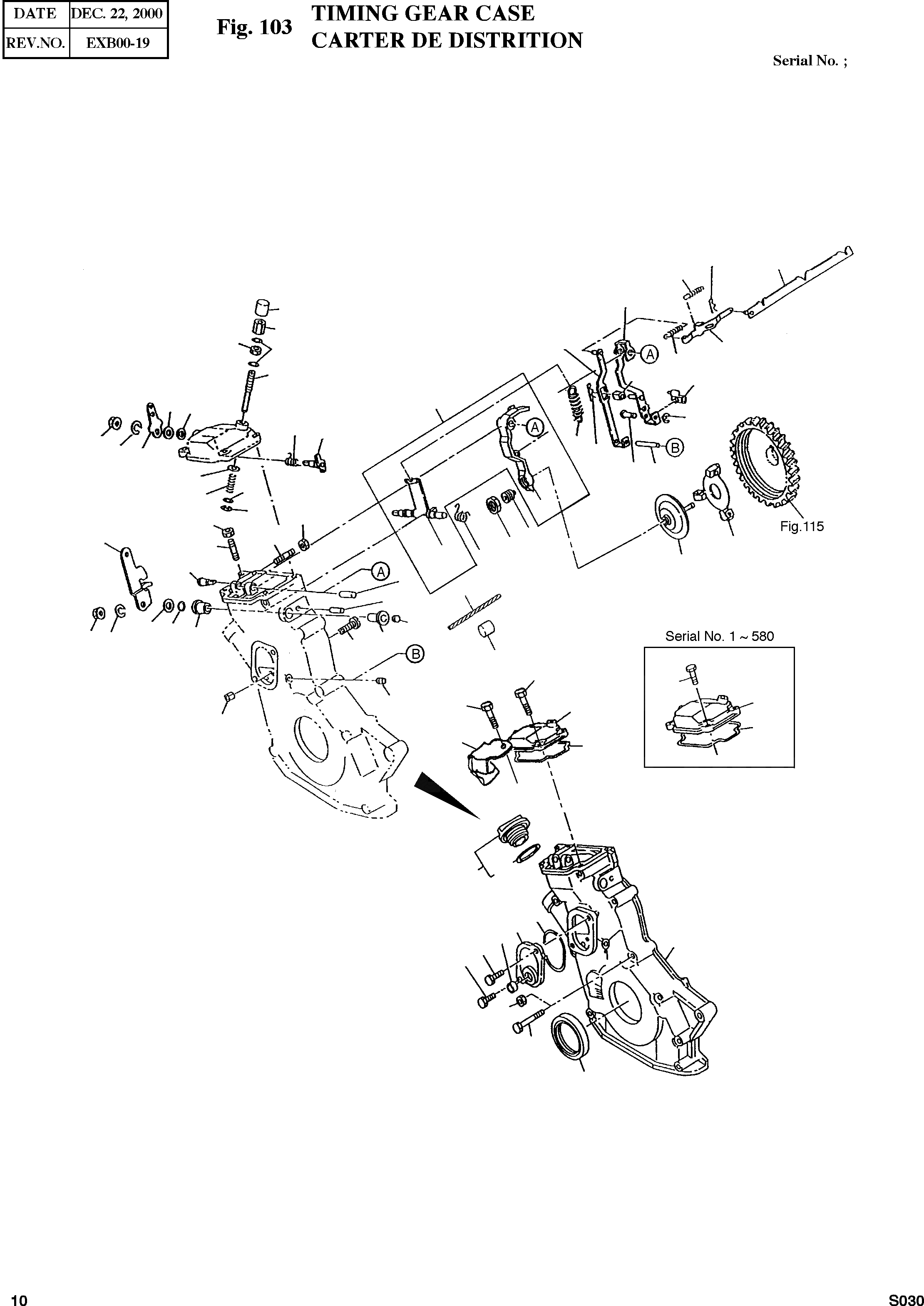 | DATE | DEC. 22, 2000 |
|---|---|
| REV.NO. | EXB00-19 |

Fig. 103 TIMING GEAR CASE
CARTER DE DISTRITION

Serial No. ;

A

A

B

Fig.115

A

B

Serial No. 1 ~ 580

10

S030