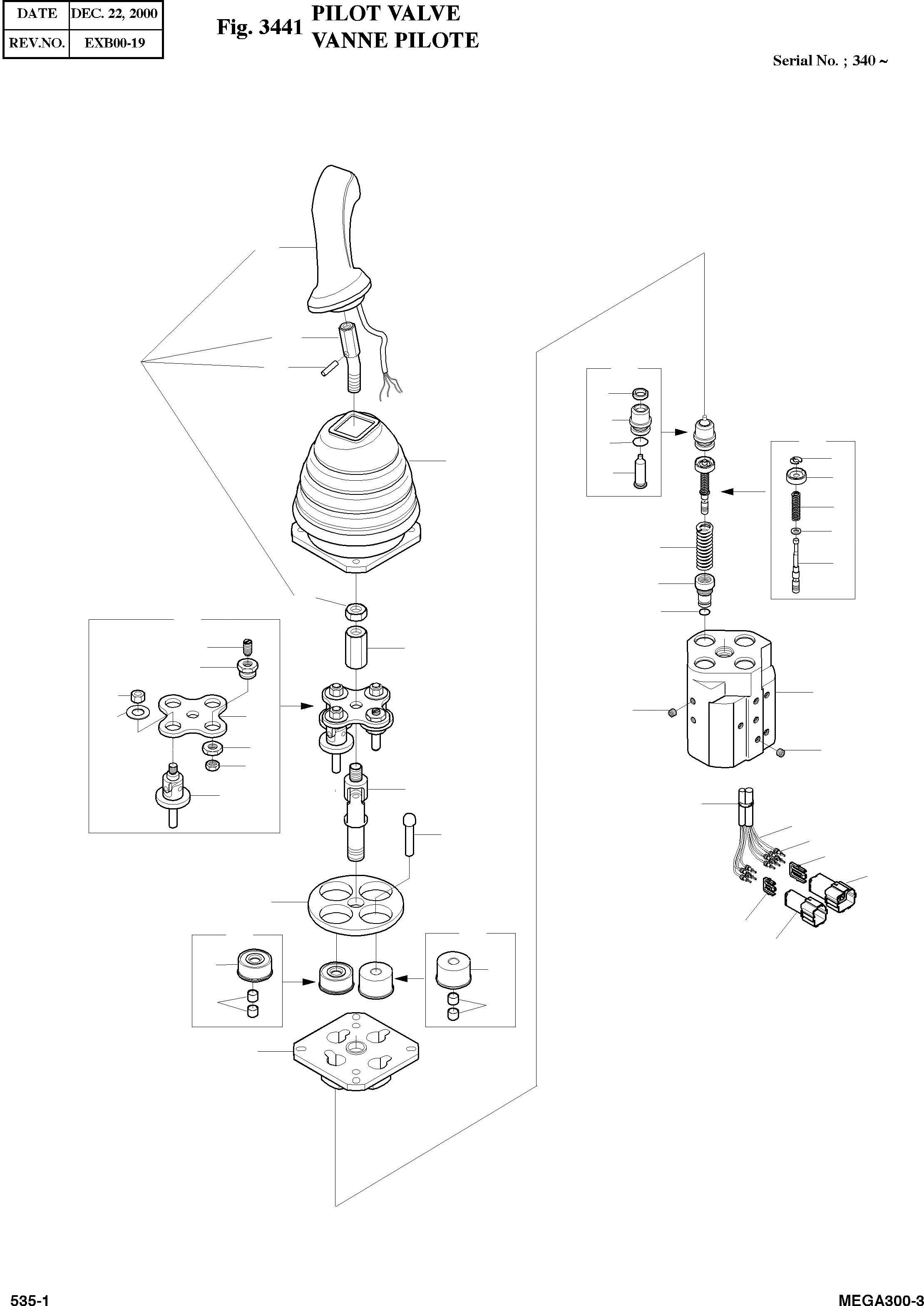 | DATE | DEC. 22, 2000 |
|---|---|
| REV.NO. | EXB00-19 |

Fig. 3441 PILOT VALVE
VANNE PILOTE

Serial No. ; 340 ~

535-1

MEGA300-3