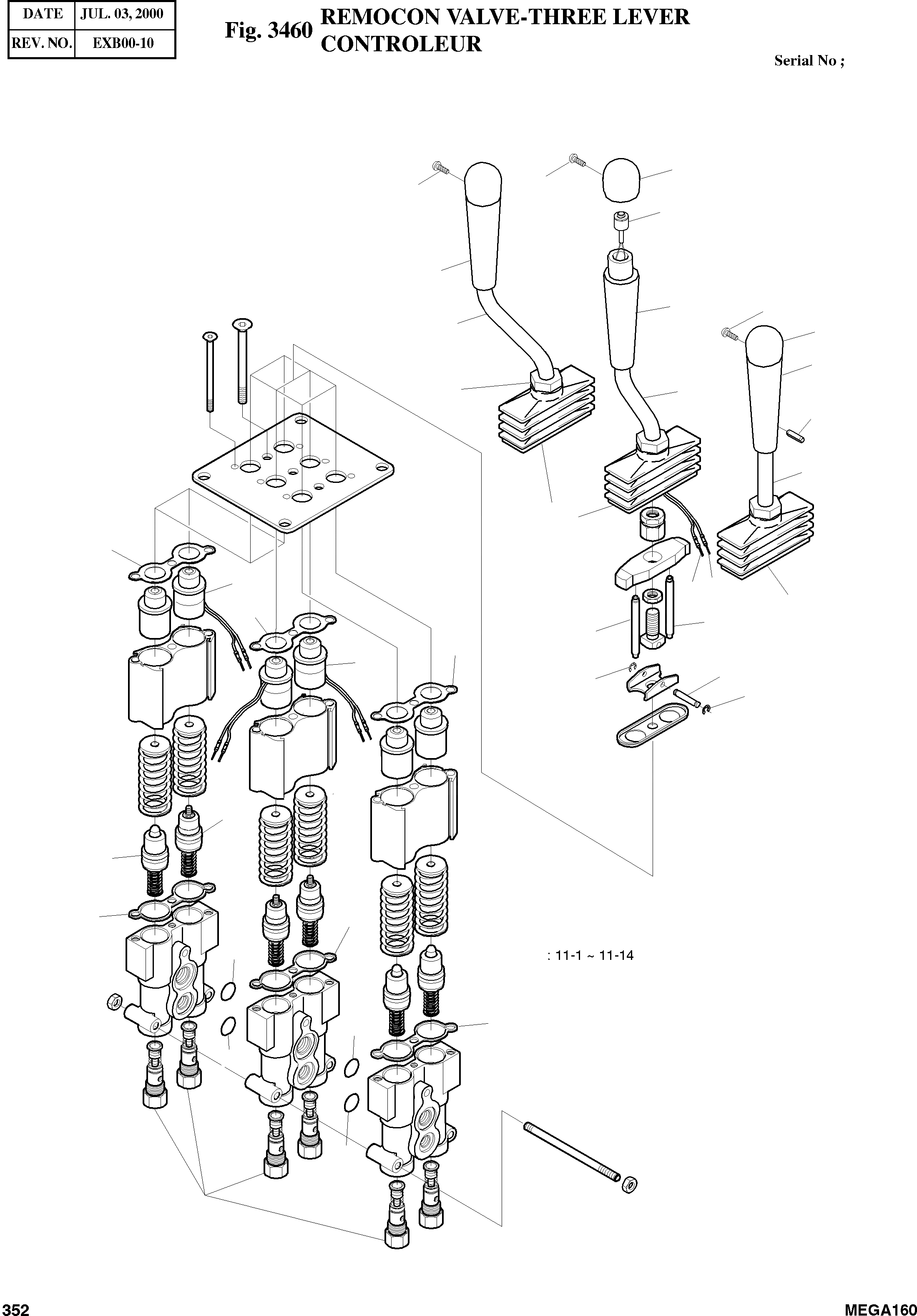 | DATE | JUL. 03, 2000 |
|---|---|
| REV. NO. | EXB00-10 |

Fig. 3460 REMOCON VALVE-THREE LEVER CONTROLEUR

Serial No ;

: 11-1 ~ 11-14

352

MEGA160