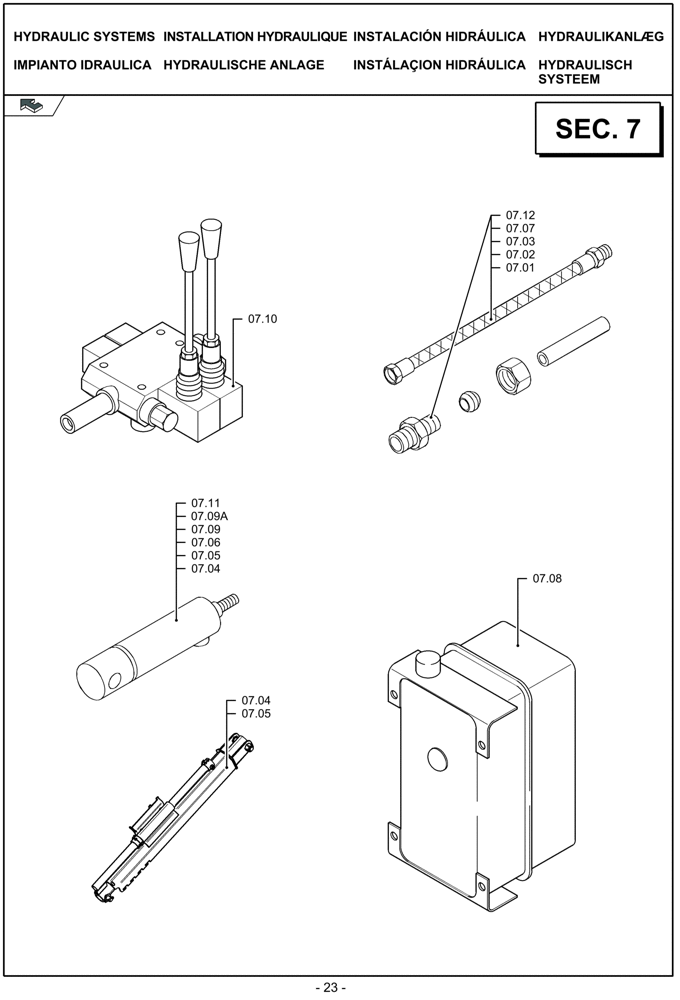 HYDRAULIC SYSTEMS INSTALLATION HYDRAULIQUE INSTALACIÓN HIDRÁULICA HYDRAULIKANLÆG
IMPIANTO IDRAULICA HYDRAULISCHE ANLAGE INSTÁLAÇION HIDRÁULICA HYDRAULISCH SYSTEEM

SEC. 7

07.10

07.12
07.07
07.03
07.02
07.01

07.11
07.09A
07.09
07.06
07.05
07.04

07.08

07.04
07.05

- 23 -