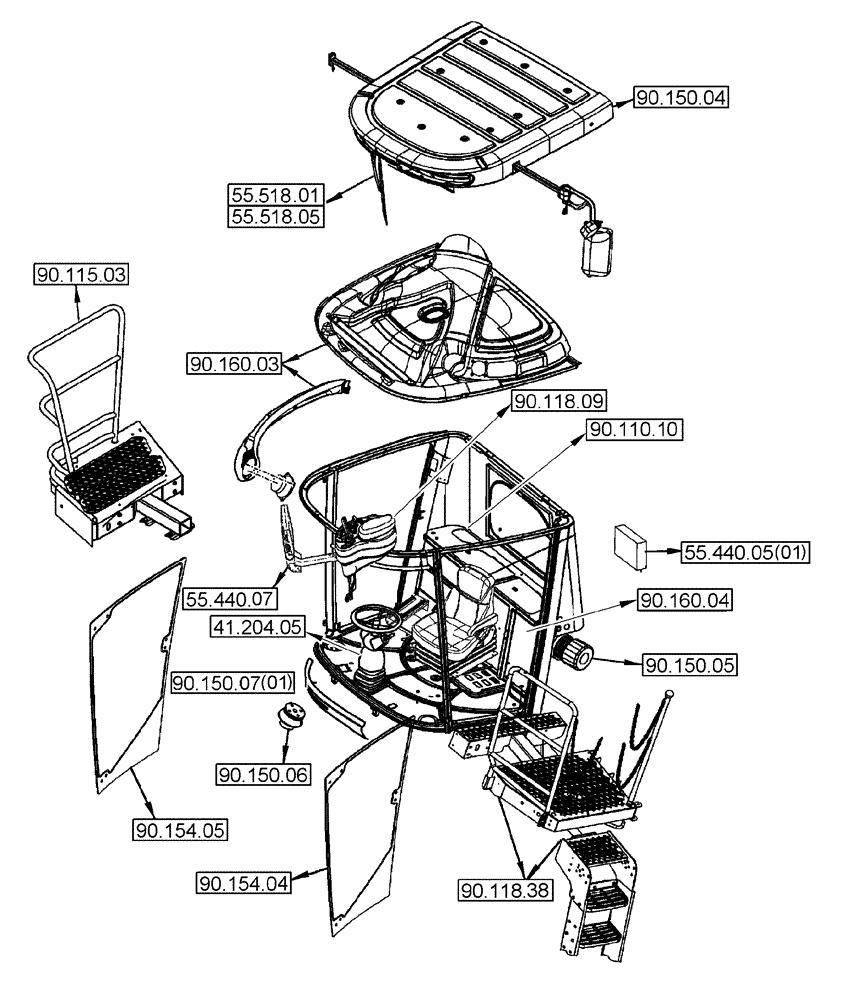 90.150.04

55.518.01
55.518.05

90.115.03

90.160.03

90.118.09

90.110.10

55.440.05(01)

55.440.07

90.160.04

41.204.05

90.150.05

90.150.07(01)

90.150.06

90.154.05

90.154.04

90.118.38