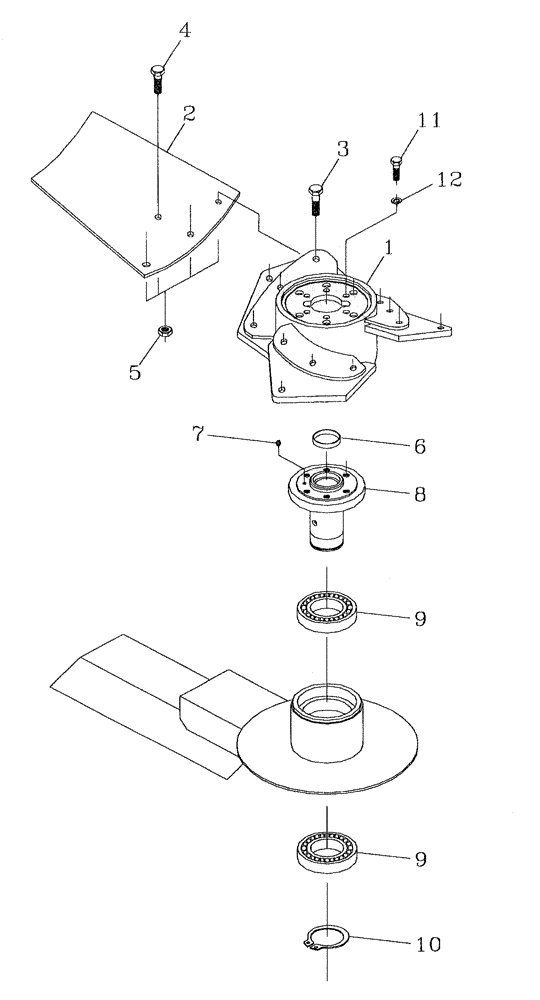 4
2
11
3
12
1
5
7
6
8
9
9
10