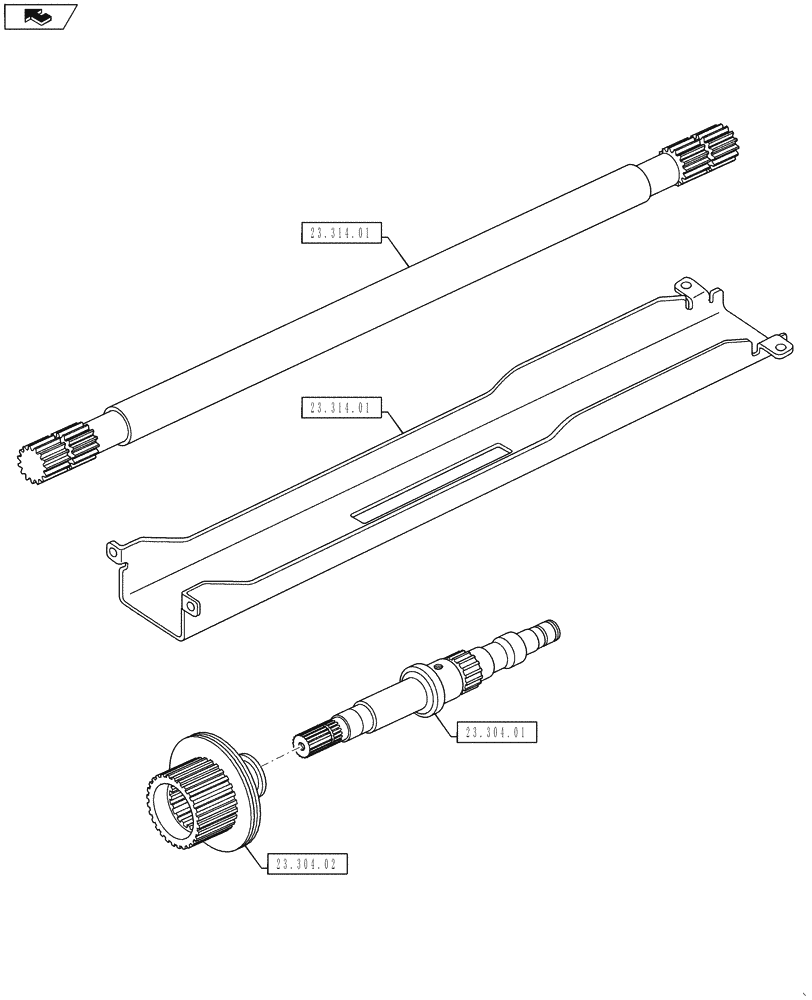 23.314.01

23.314.01

23.304.01

23.304.02