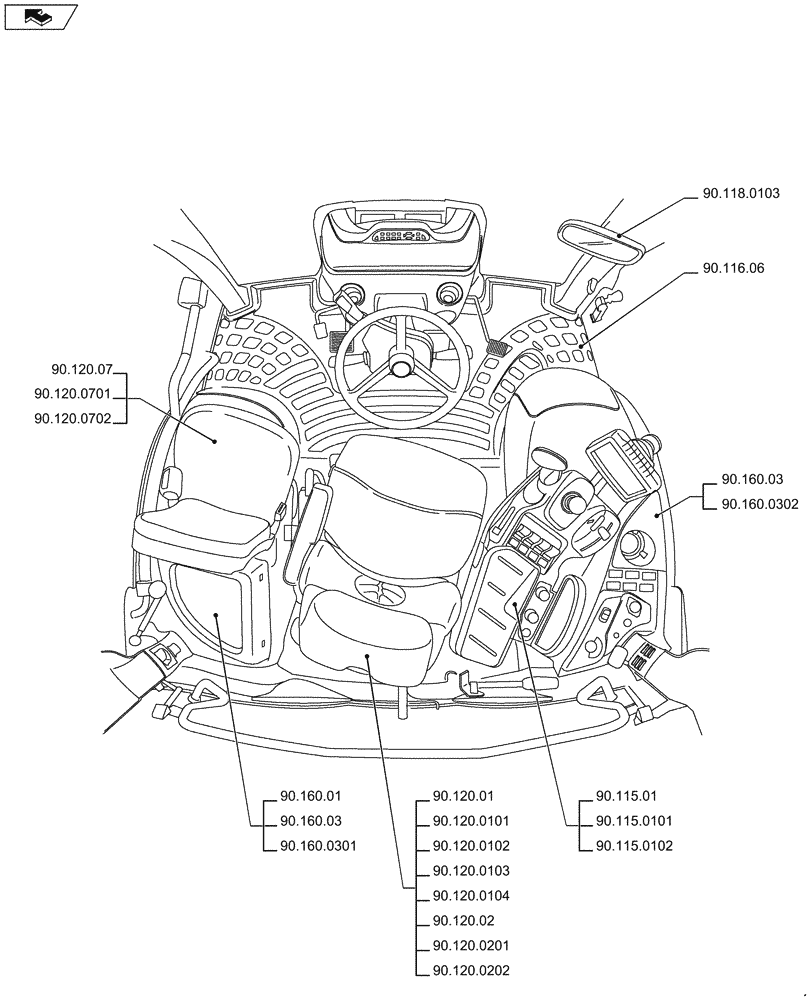 90.118.0103

90.116.06

90.120.07
90.120.0701
90.120.0702

90.160.03
90.160.0302

90.160.01
90.160.03
90.160.0301

90.120.01
90.120.0101
90.120.0102
90.120.0103
90.120.0104
90.120.02
90.120.0201
90.120.0202

90.115.01
90.115.0101
90.115.0102