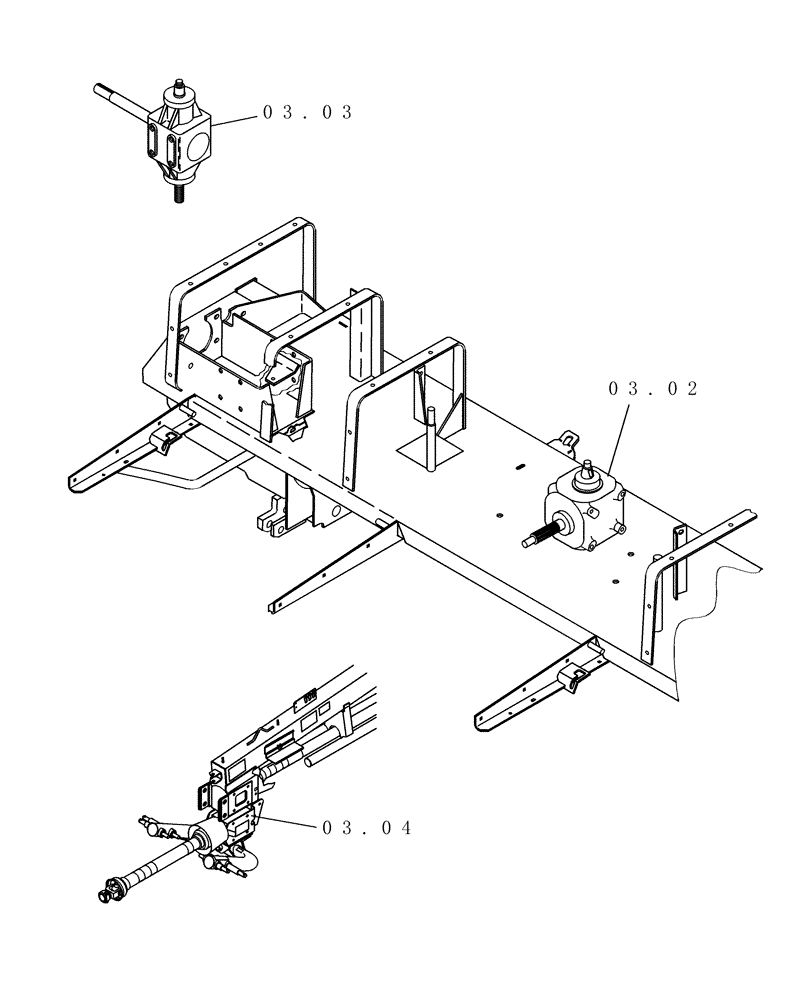 03.03

03.02

03.04