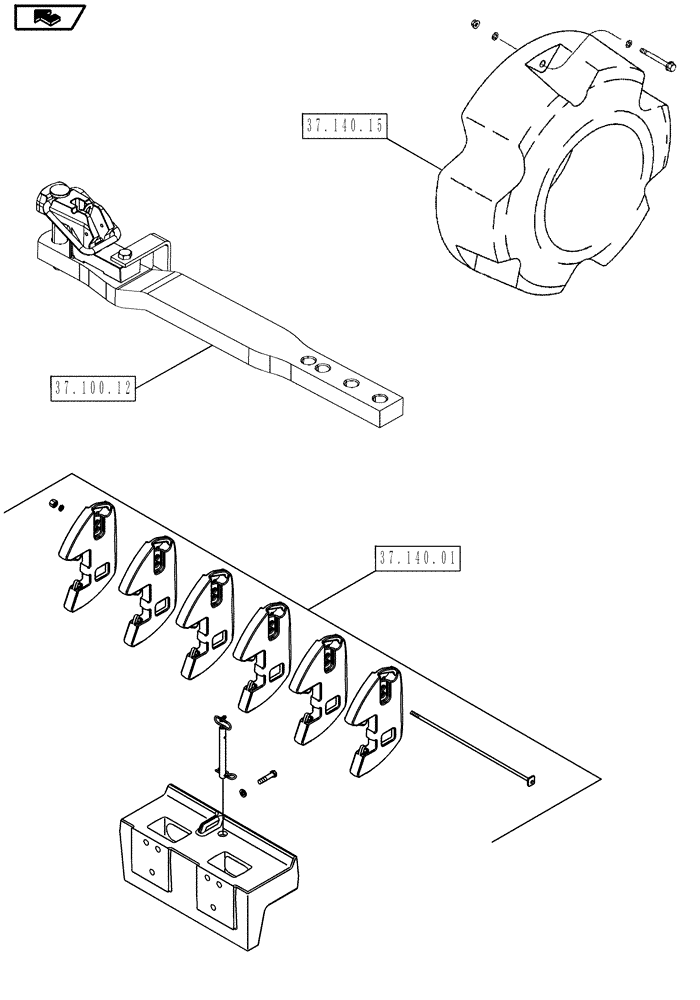 37.140.15

37.100.12

37.140.01