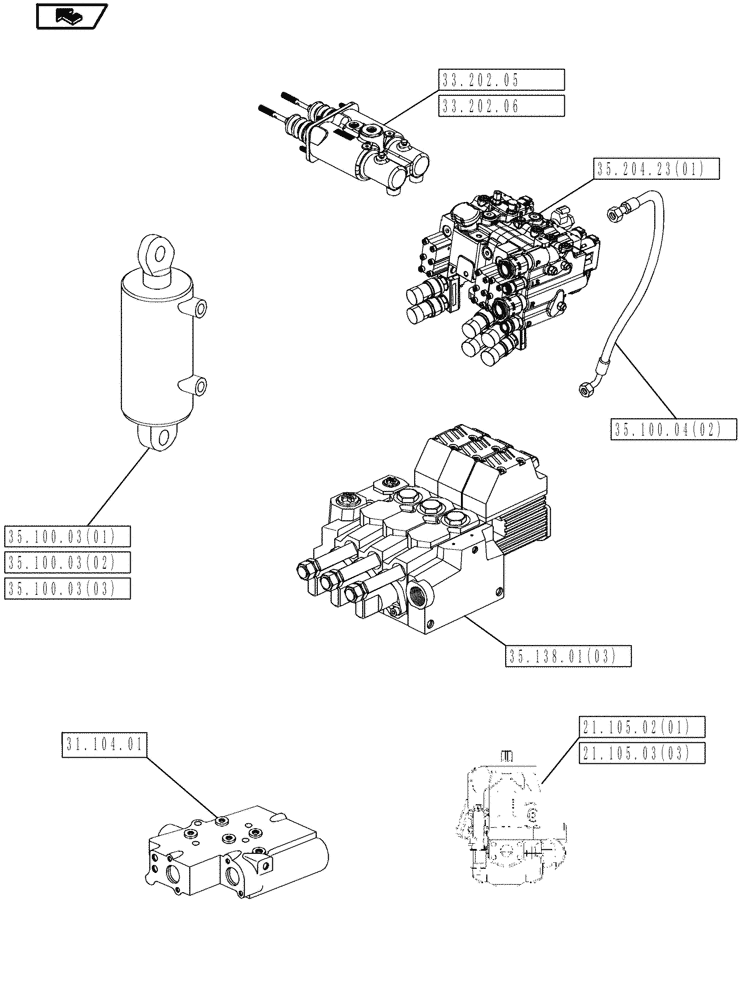 33.202.05
33.202.06
35.204.23(01)
35.100.04(02)
35.100.03(01)
35.100.03(02)
35.100.03(03)
35.138.01(03)
31.104.01
21.105.02(01)
21.105.03(03)