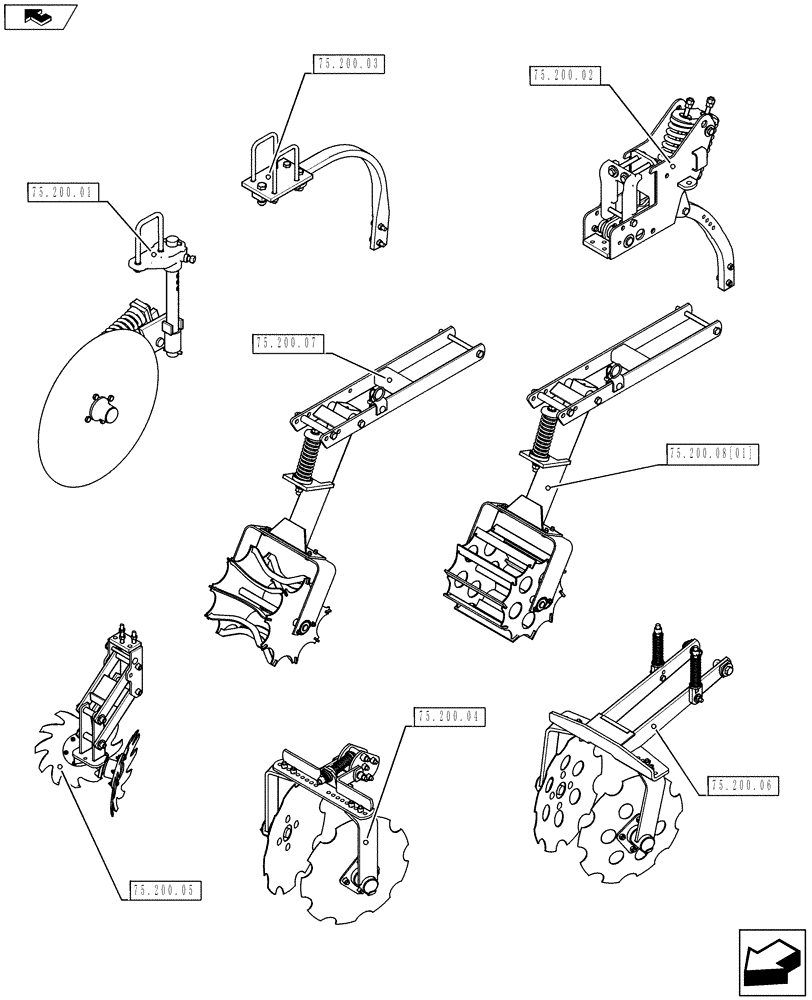 75.200.03

75.200.02

75.200.01

75.200.07

75.200.08[01]

75.200.04

75.200.06

75.200.05