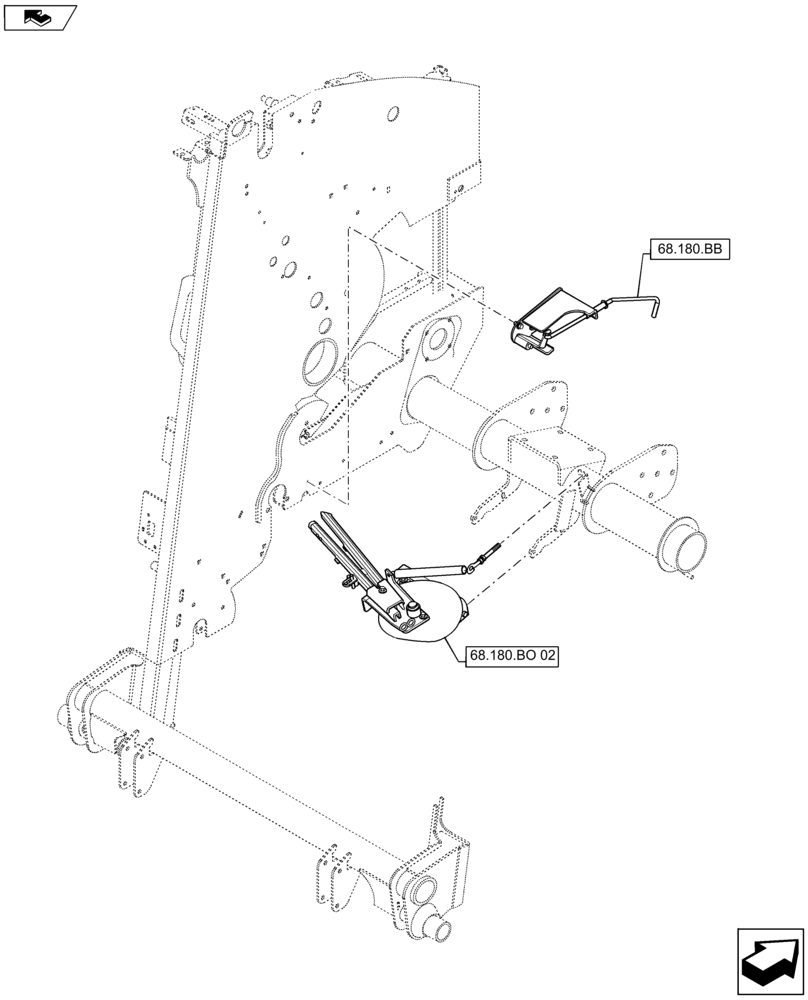 68.180.BB

68.180.BO 02