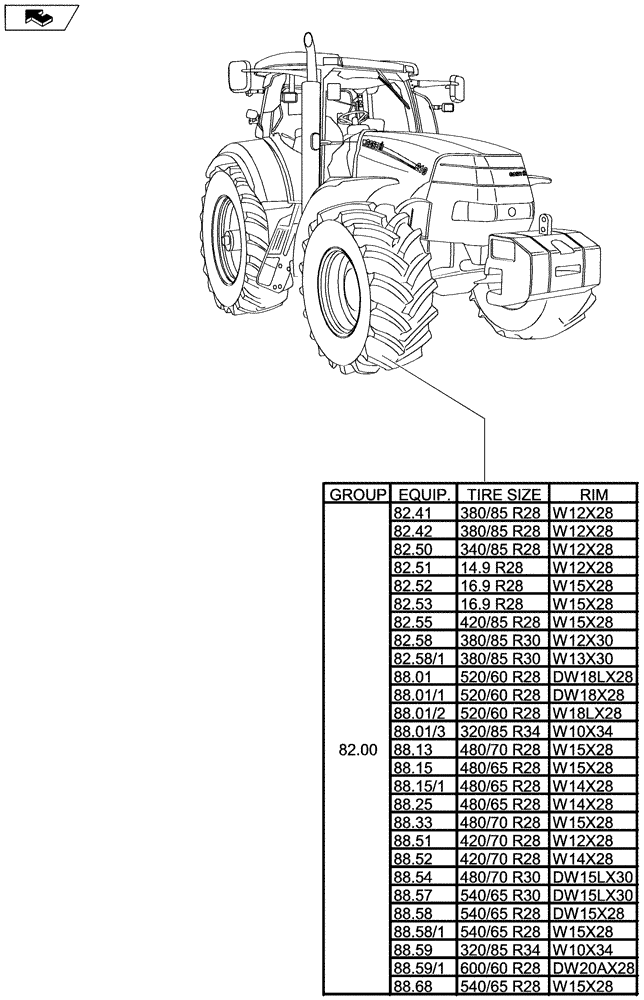 | GROUP | EQUIP. | TIRE SIZE | RIM |
|---|---|---|---|
| 82.00 | 82.41 | 380/85 R28 | W12X28 |
| | 82.42 | 380/85 R28 | W12X28 |
| | 82.50 | 340/85 R28 | W12X28 |
| | 82.51 | 14.9 R28 | W12X28 |
| | 82.52 | 16.9 R28 | W15X28 |
| | 82.53 | 16.9 R28 | W15X28 |
| | 82.55 | 420/85 R28 | W15X28 |
| | 82.58 | 380/85 R30 | W12X30 |
| | 82.58/1 | 380/85 R30 | W13X30 |
| | 88.01 | 520/60 R28 | DW18LX28 |
| | 88.01/1 | 520/60 R28 | DW18X28 |
| | 88.01/2 | 520/60 R28 | W18LX28 |
| | 88.01/3 | 320/85 R34 | W10X34 |
| | 88.13 | 480/70 R28 | W15X28 |
| | 88.15 | 480/65 R28 | W15X28 |
| | 88.15/1 | 480/65 R28 | W14X28 |
| | 88.25 | 480/65 R28 | W14X28 |
| | 88.33 | 480/70 R28 | W15X28 |
| | 88.51 | 420/70 R28 | W12X28 |
| | 88.52 | 420/70 R28 | W14X28 |
| | 88.54 | 480/70 R30 | DW15LX30 |
| | 88.57 | 540/65 R30 | DW15LX30 |
| | 88.58 | 540/65 R28 | DW15X28 |
| | 88.58/1 | 540/65 R28 | W15X28 |
| | 88.59 | 320/85 R34 | W10X34 |
| | 88.59/1 | 600/60 R28 | DW20AX28 |
| | 88.68 | 540/65 R28 | W15X28 |