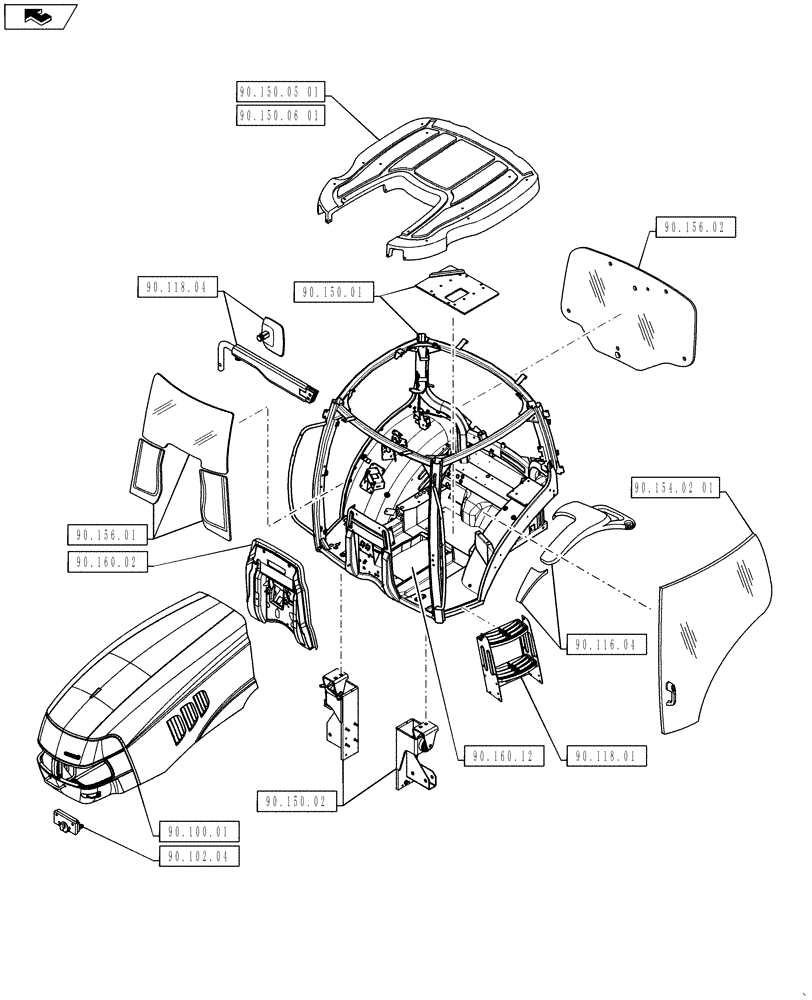 90.150.05 01
90.150.06 01
90.156.02
90.118.04
90.150.01
90.154.02 01
90.156.01
90.160.02
90.116.04
90.160.12
90.118.01
90.150.02
90.100.01
90.102.04