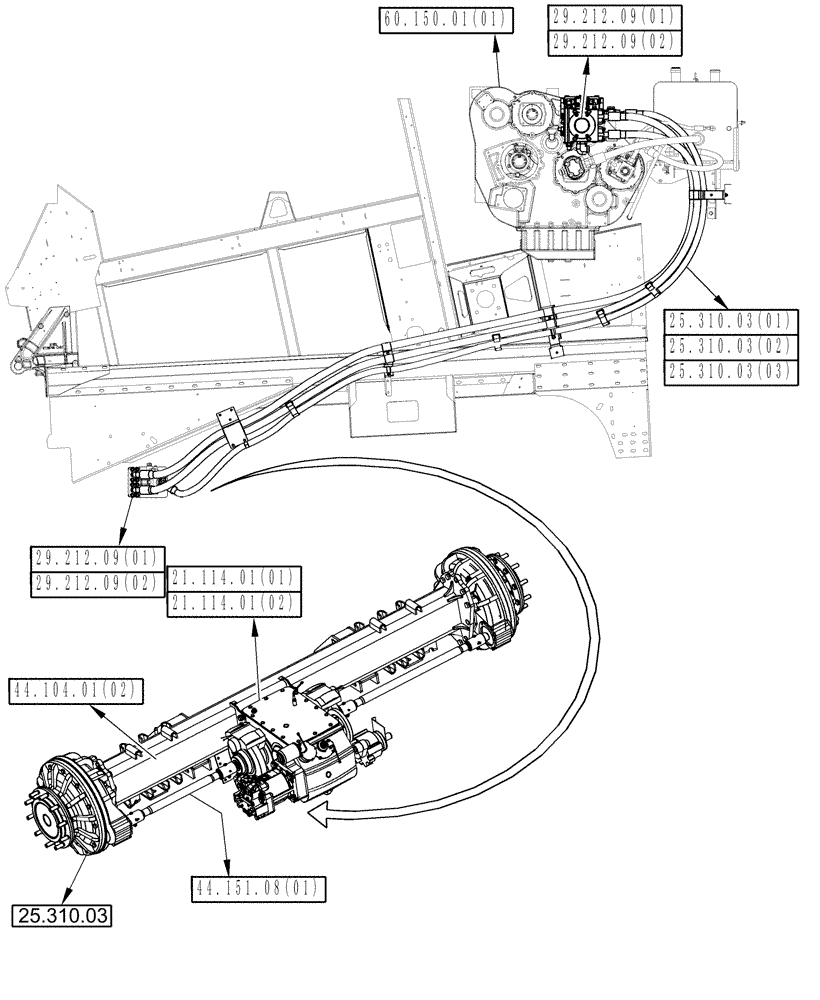 60.150.01(01)
29.212.09(01)
29.212.09(02)
25.310.03(01)
25.310.03(02)
25.310.03(03)
29.212.09(01)
29.212.09(02)
21.114.01(01)
21.114.01(02)
44.104.01(02)
44.151.08(01)
25.310.03