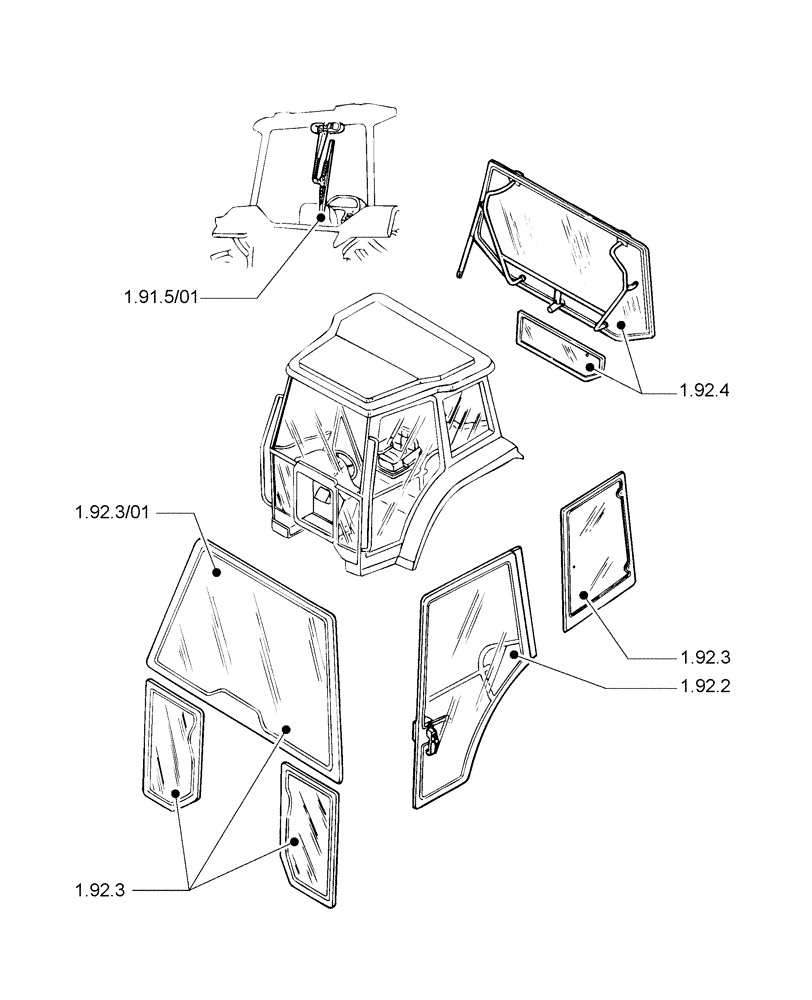 1.91.5/01

1.92.4

1.92.3/01

1.92.3

1.92.2

1.92.3