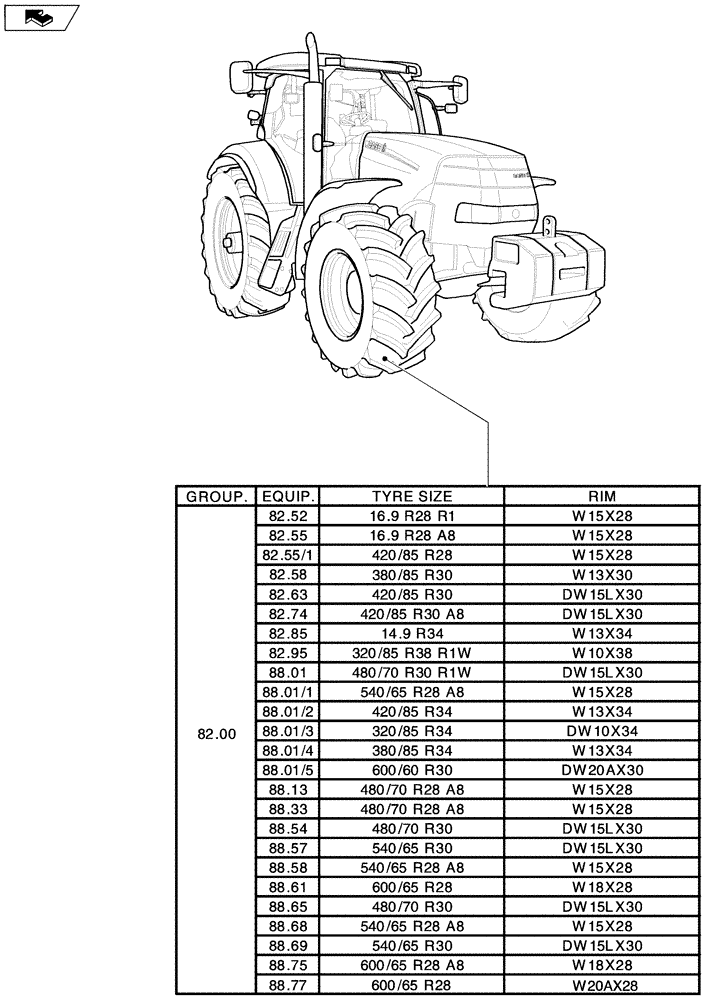 | GROUP. | EQUIP. | TYRE SIZE | RIM |
|---|---|---|---|
| 82.00 | 82.52 | 16.9 R28 R1 | W15X28 |
| | 82.55 | 16.9 R28 A8 | W15X28 |
| | 82.55/1 | 420/85 R28 | W15X28 |
| | 82.58 | 380/85 R30 | W13X30 |
| | 82.63 | 420/85 R30 | DW15LX30 |
| | 82.74 | 420/85 R30 A8 | DW15LX30 |
| | 82.85 | 14.9 R34 | W13X34 |
| | 82.95 | 320/85 R38 R1W | W10X38 |
| | 88.01 | 480/70 R30 R1W | DW15LX30 |
| | 88.01/1 | 540/65 R28 A8 | W15X28 |
| | 88.01/2 | 420/85 R34 | W13X34 |
| | 88.01/3 | 320/85 R34 | DW10X34 |
| | 88.01/4 | 380/85 R34 | W13X34 |
| | 88.01/5 | 600/60 R30 | DW20AX30 |
| | 88.13 | 480/70 R28 A8 | W15X28 |
| | 88.33 | 480/70 R28 A8 | W15X28 |
| | 88.54 | 480/70 R30 | DW15LX30 |
| | 88.57 | 540/65 R30 | DW15LX30 |
| | 88.58 | 540/65 R28 A8 | W15X28 |
| | 88.61 | 600/65 R28 | W18X28 |
| | 88.65 | 480/70 R30 | DW15LX30 |
| | 88.68 | 540/65 R28 A8 | W15X28 |
| | 88.69 | 540/65 R30 | DW15LX30 |
| | 88.75 | 600/65 R28 A8 | W18X28 |
| | 88.77 | 600/65 R28 | W20AX28 |