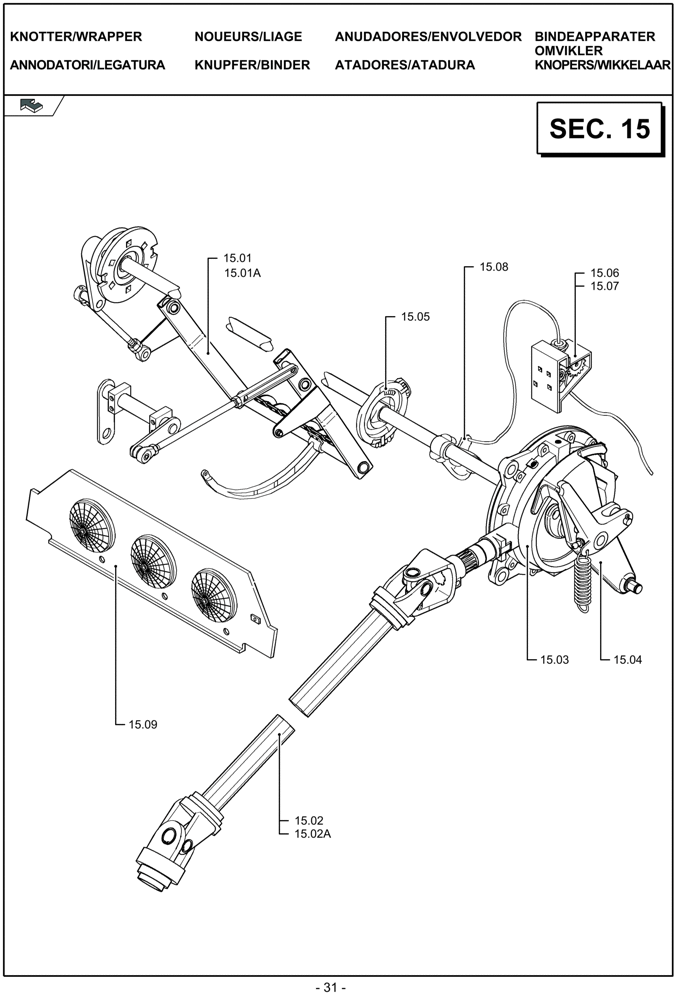 KNOTTER/WRAPPER
ANNODATORI/LEGATURA

NOUEURS/LIAGE
KNUPFER/BINDER

ANUDADORES/ENVOLVEDOR
ATADORES/ATADURA

BINDEAPPARATER
OMVIKLER
KNOPERS/WIKKELAAR

SEC. 15

15.01
15.01A

15.08

15.06
15.07

15.05

15.03

15.04

15.09

15.02
15.02A

- 31 -