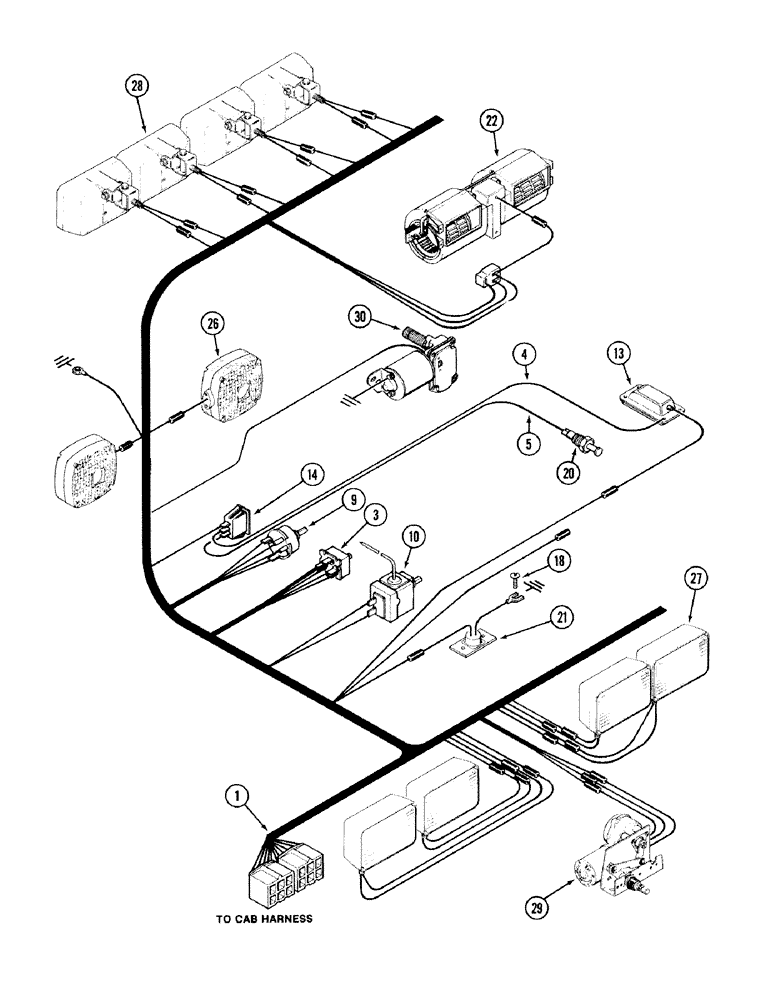 28
22
26
30
4
13
5
20
14
9
3
10
18
21
27
1
29
TO CAB HARNESS