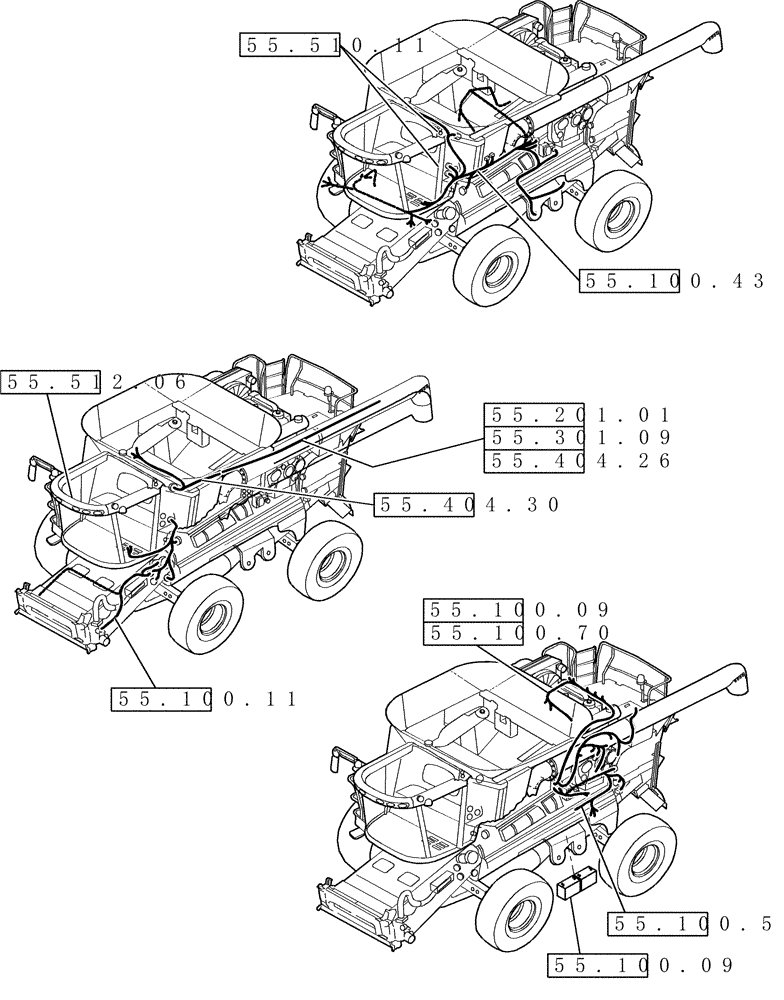 55.510.11
55.100.43
55.512.06
55.201.01
55.301.09
55.404.26
55.404.30
55.100.11
55.100.09
55.100.70
55.100.5
55.100.09