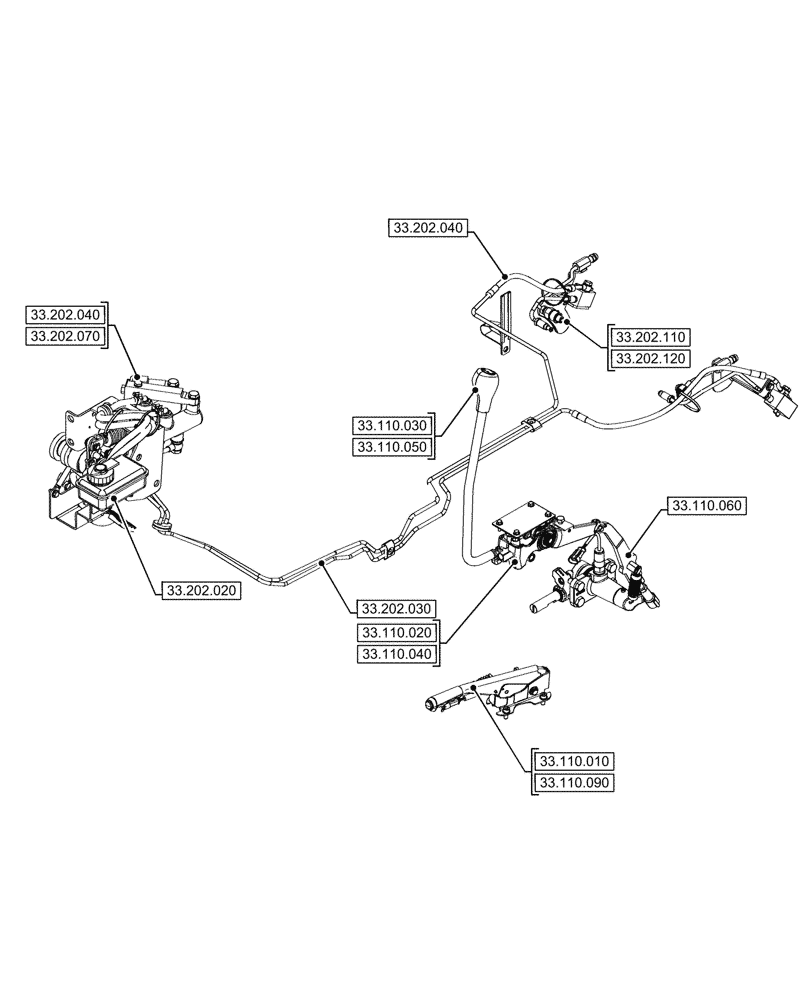 33.202.040

33.202.040
33.202.070

33.202.110
33.202.120

33.110.030
33.110.050

33.110.060

33.202.020

33.202.030

33.110.020
33.110.040

33.110.010
33.110.090