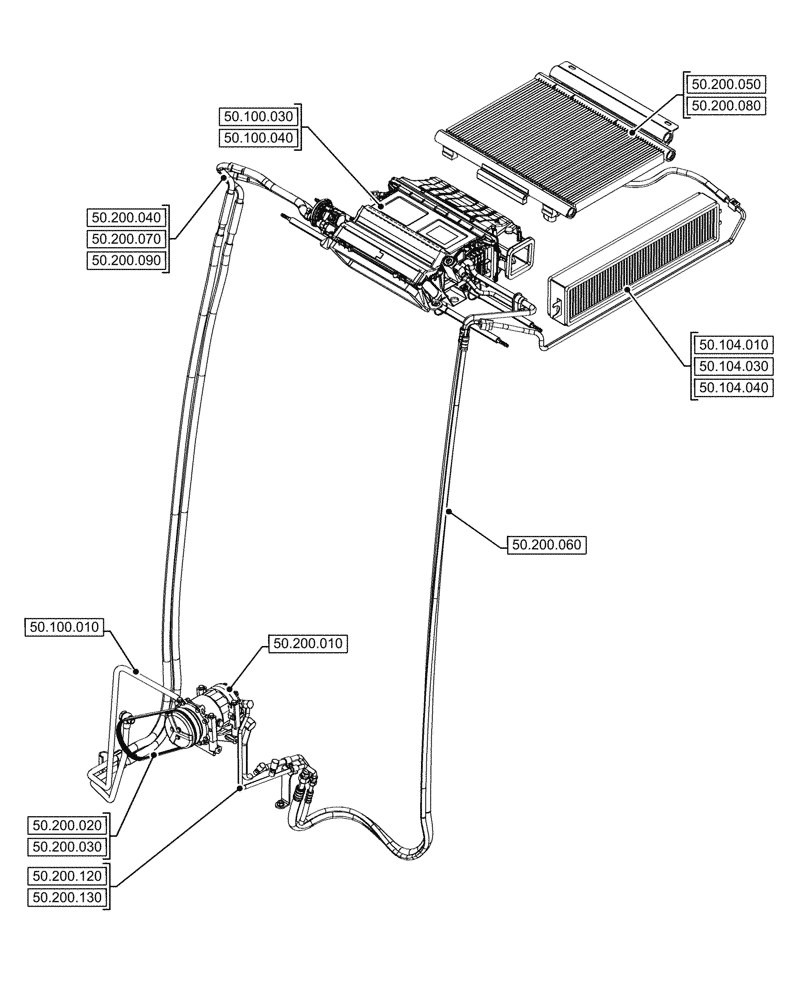 50.200.050
50.200.080
50.100.030
50.100.040
50.200.040
50.200.070
50.200.090
50.104.010
50.104.030
50.104.040
50.200.060
50.100.010
50.200.010
50.200.020
50.200.030
50.200.120
50.200.130