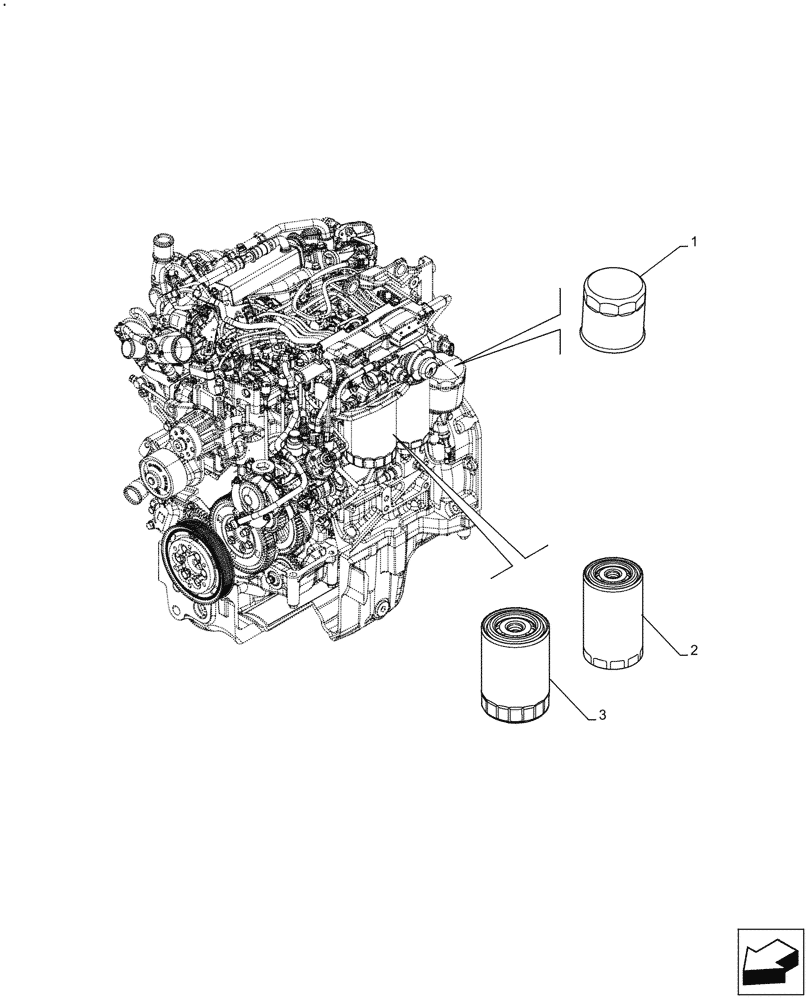 1

2

3