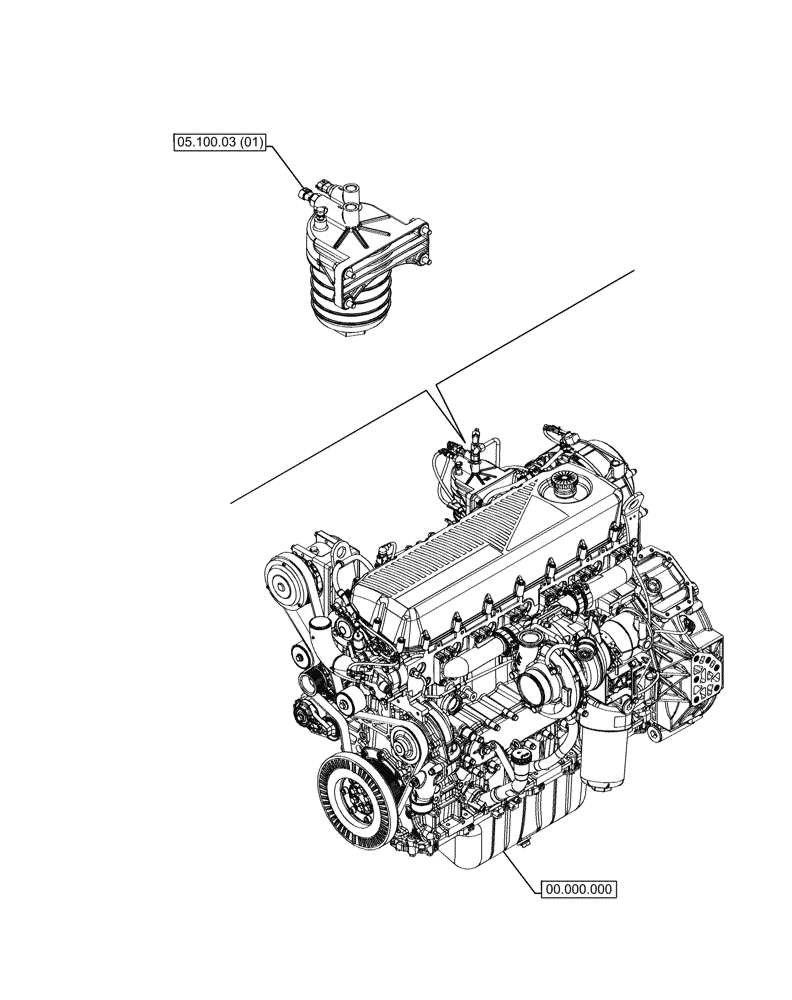 05.100.03 (01)

00.000.000